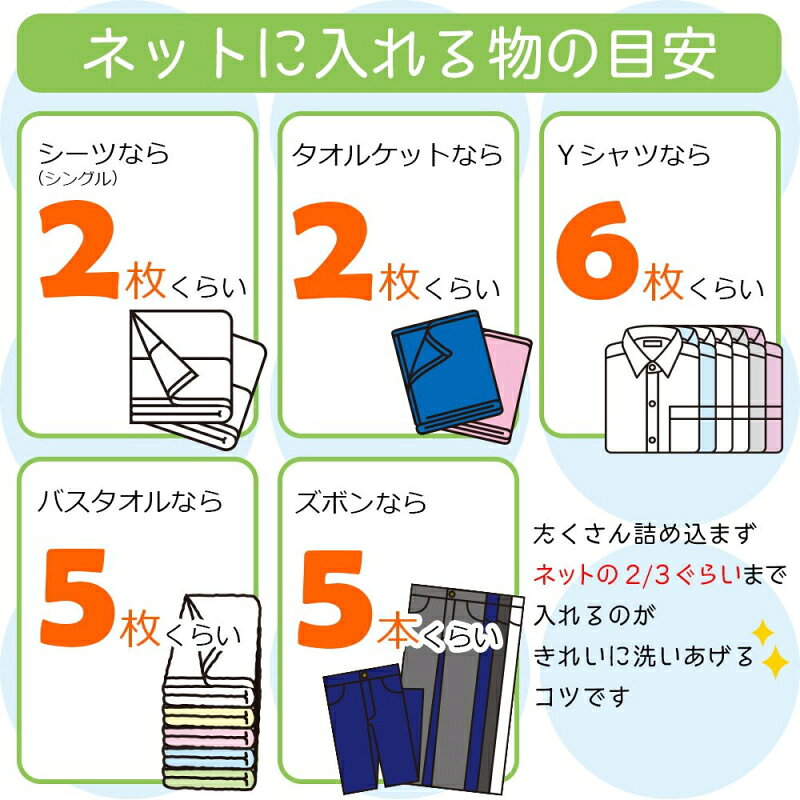 ネットに入れる物の目安

シーツなら
（シングル）
2枚くらい

タオルケットなら
2枚くらい

Yシャツなら
6枚くらい

バスタオルなら
5枚くらい

ズボンなら
5本くらい

たくさん詰め込まず
ネットの2/3ぐらいまで
入れるのが
きれいに洗いあげる
コツです