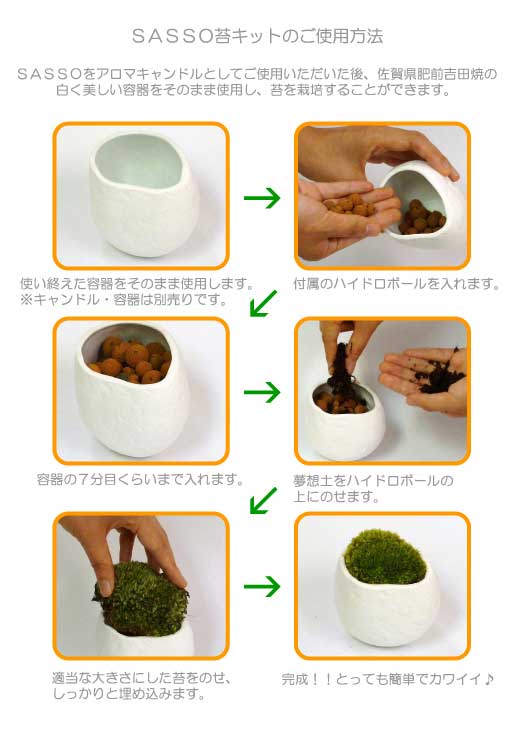 SASSO苔キットのご使用方法

SASSOをアロマキャンドルとしてご使用いただいた後、佐賀県肥前吉田焼の白く美しい容器をそのまま使用し、苔を栽培することができます。

使い終えた容器をそのまま使用します。
※キャンドル・容器は別売りです。

付属のハイドロボールを入れます。

容器の7分目くらいまで入れます。

夢想土をハイドロボールの上にのせます。

適当な大きさにした苔をのせ、しっかりと埋め込みます。

完成！！とっても簡単でカワイイ♪