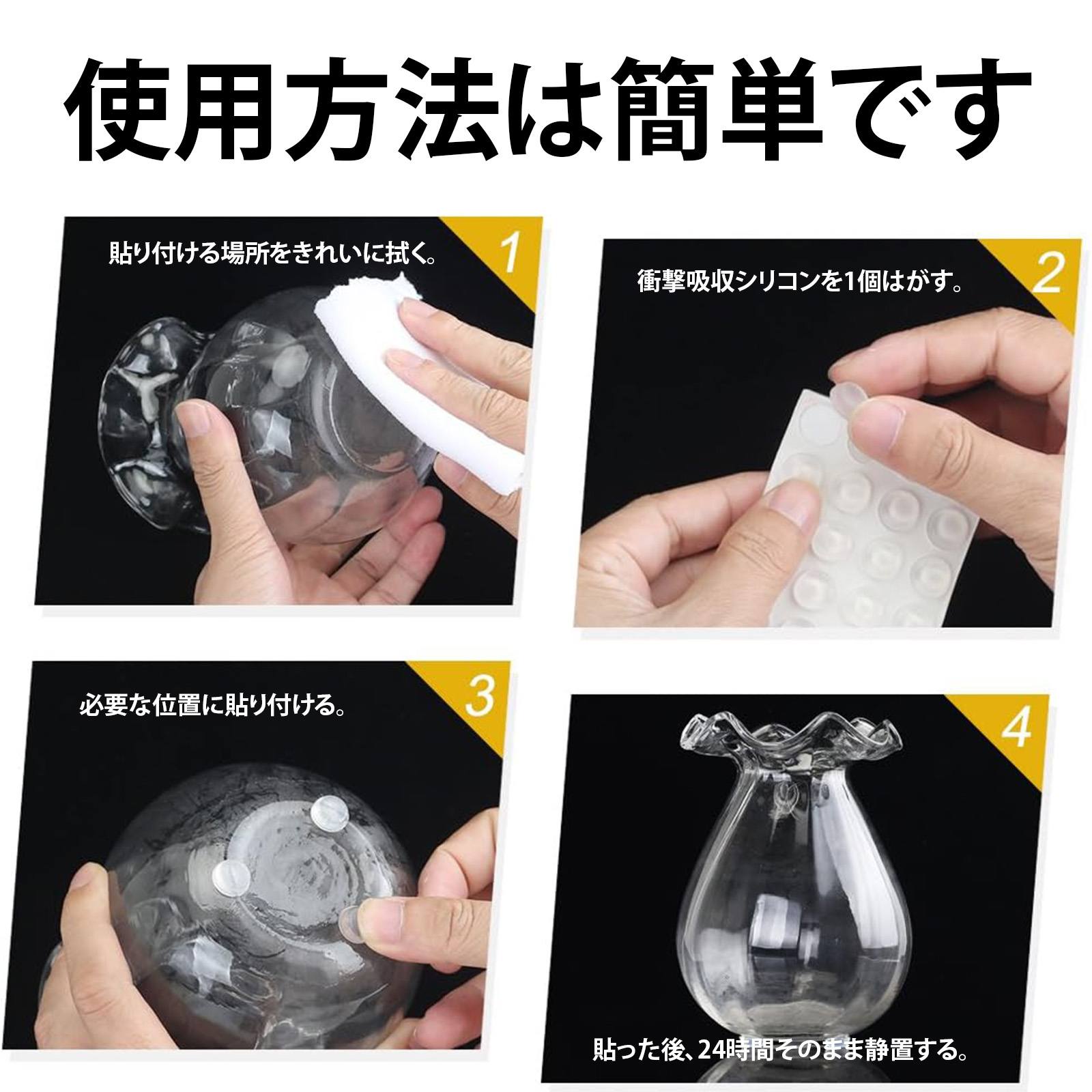 使用方法は簡単です

貼り付ける場所をきれいに拭く。 1

衝撃吸収シリコンを1個はがす。 2

必要な位置に貼り付ける。 3

4 貼った後、24時間そのまま静置する。