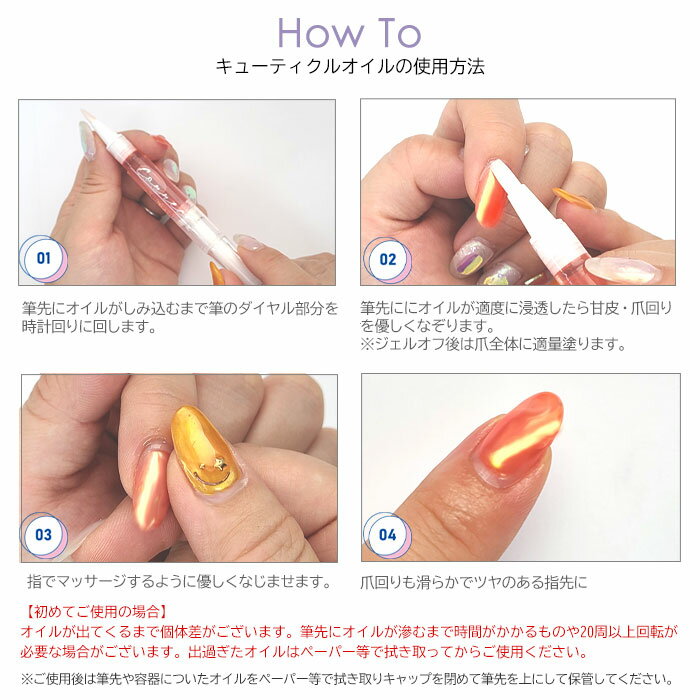 How To
キューティクルオイルの使用方法

01

筆先にオイルがしみ込むまで筆のダイヤル部分を時計回りに回します。

02

筆先ににオイルが適度に浸透したら甘皮・爪回りを優しくなぞります。
※ジェルオフ後は爪全体に適量塗ります。

03

指でマッサージするように優しくなじませます。

04

爪回りも滑らかでツヤのある指先に

【初めてご使用の場合】
オイルが出てくるまで個体差がございます。筆先にオイルが滲むまで時間がかかるものや20周以上回転が必要な場合がございます。出過ぎたオイルはペーパー等で拭き取ってからご使用ください。

※ご使用後は筆先や容器についたオイルをペーパー等で拭き取りキャップを閉めて筆先を上にして保管してください。