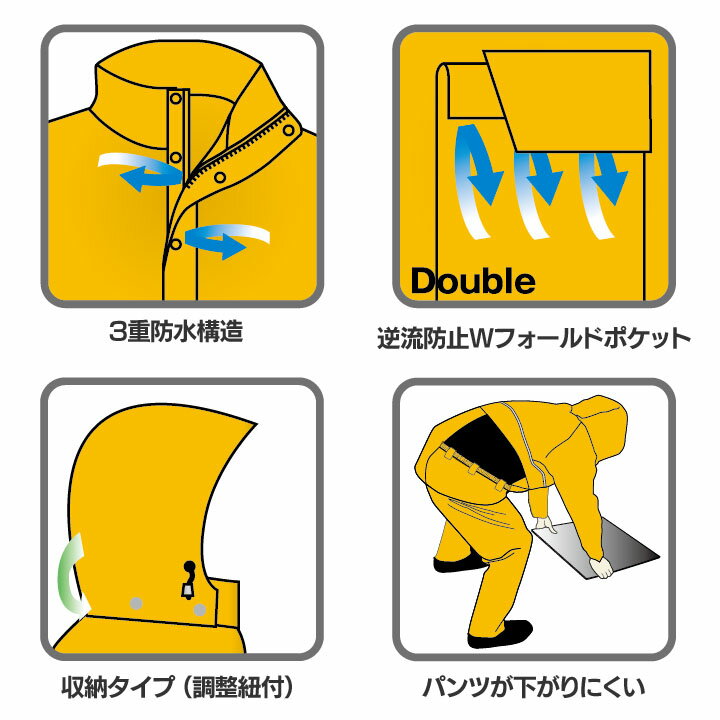 3重防水構造

Double

逆流防止Wフォールドポケット

収納タイプ（調整紐付）

パンツが下がりにくい