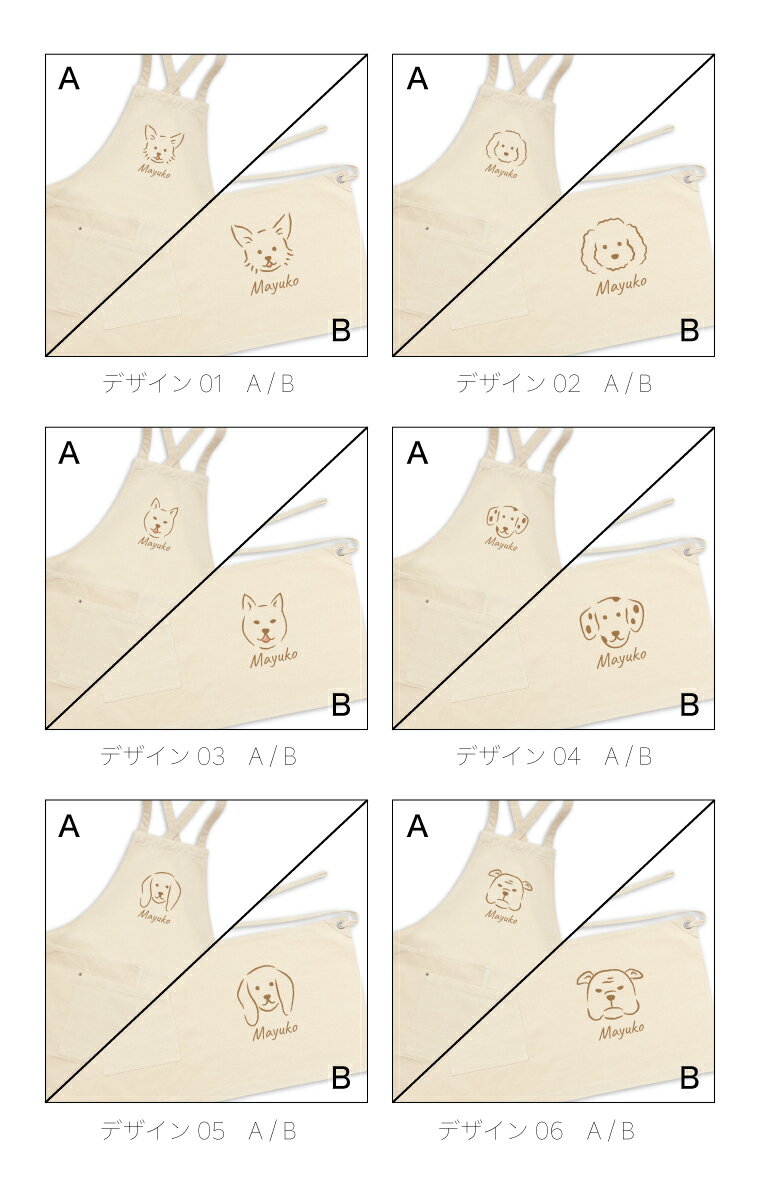 A
Mayuko
Mayuko
B
デザイン 01　A / B

A
Mayuko
Mayuko
B
デザイン 02　A / B

A
Mayuko
Mayuko
B
デザイン 03　A / B

A
Mayuko
Mayuko
B
デザイン 04　A / B

A
Mayuko
Mayuko
B
デザイン 05　A / B

A
Mayuko
Mayuko
B
デザイン 06　A / B