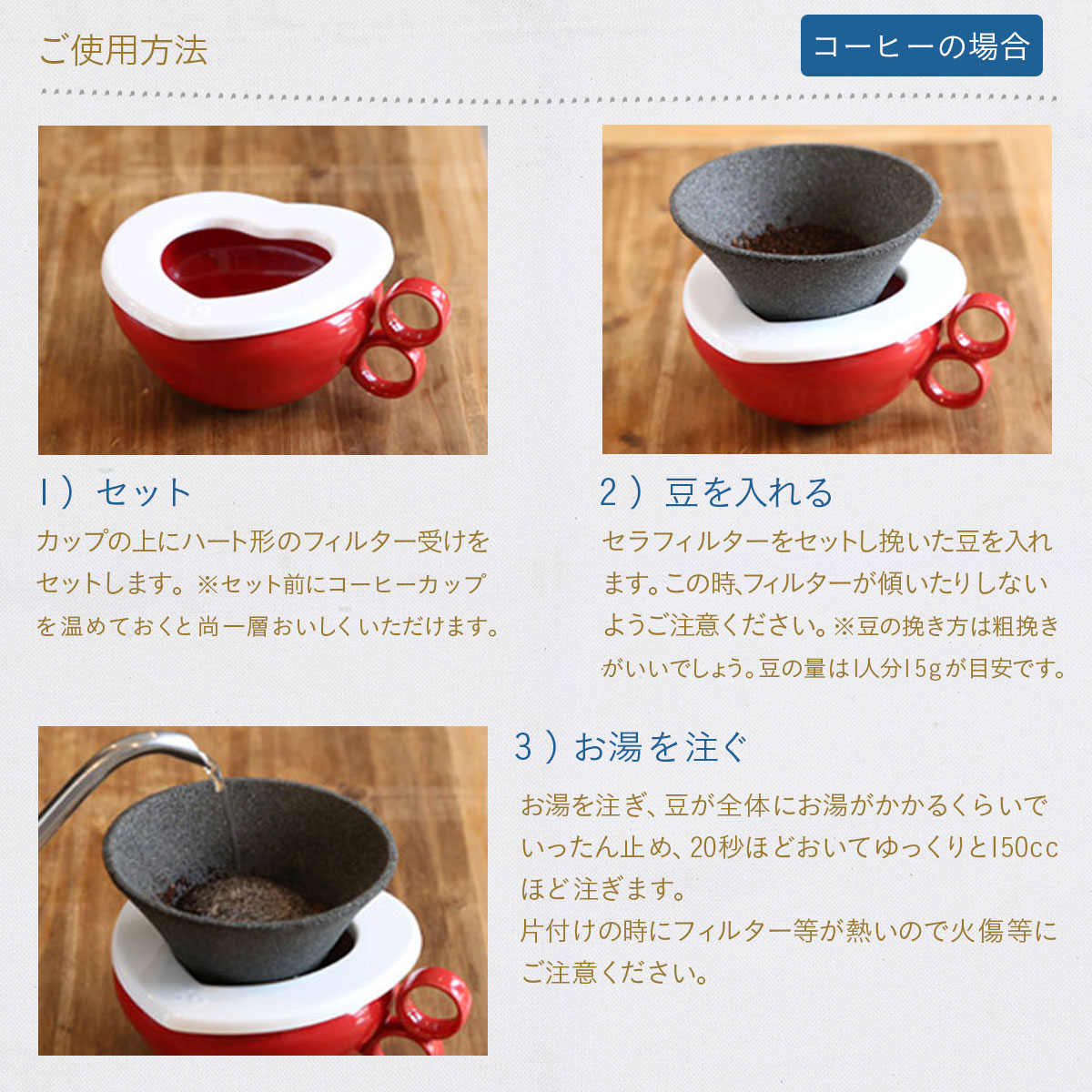 ご使用方法

コーヒーの場合

1）セット

カップの上にハート形のフィルター受けをセットします。※セット前にコーヒーカップを温めておくと尚一層おいしくいただけます。

2）豆を入れる

セラフィルターをセットし挽いた豆を入れます。この時、フィルターが傾いたりしないようご注意ください。※豆の挽き方は粗挽きがいいでしょう。豆の量は1人分15gが目安です。

3）お湯を注ぐ

お湯を注ぎ、豆が全体にお湯がかかるくらいでいったん止め、20秒ほどおいてゆっくりと150ccほど注ぎます。
片付けの時にフィルター等が熱いので火傷等にご注意ください。