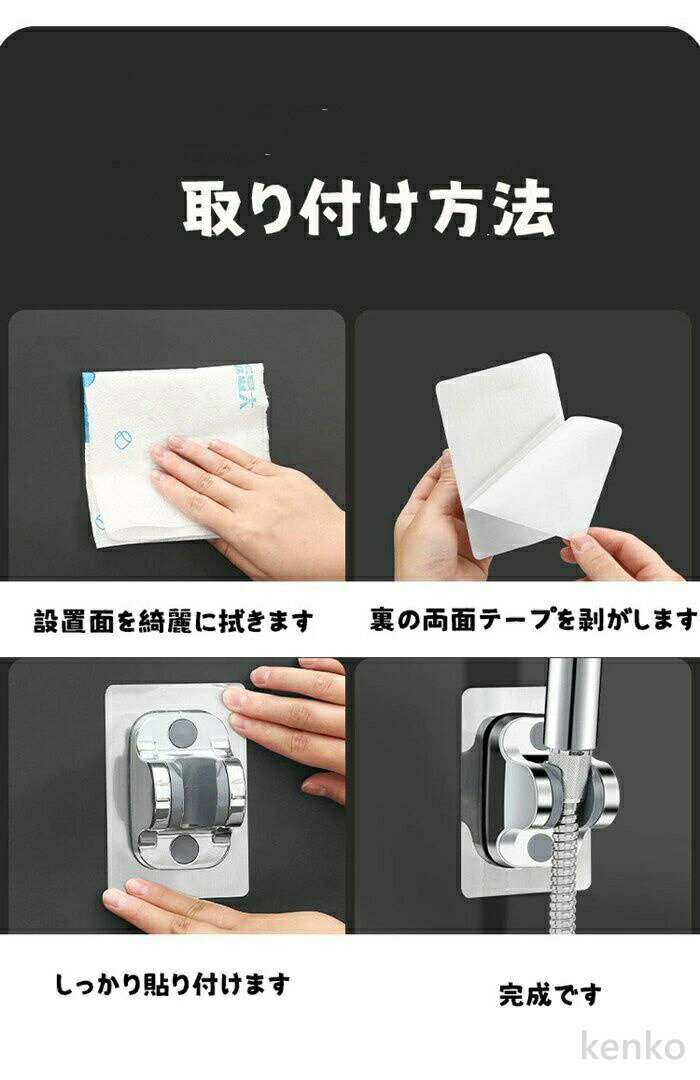 取り付け方法

設置面を綺麗に拭きます

裏の両面テープを剥がします

しっかり貼り付けます

完成です

kenko