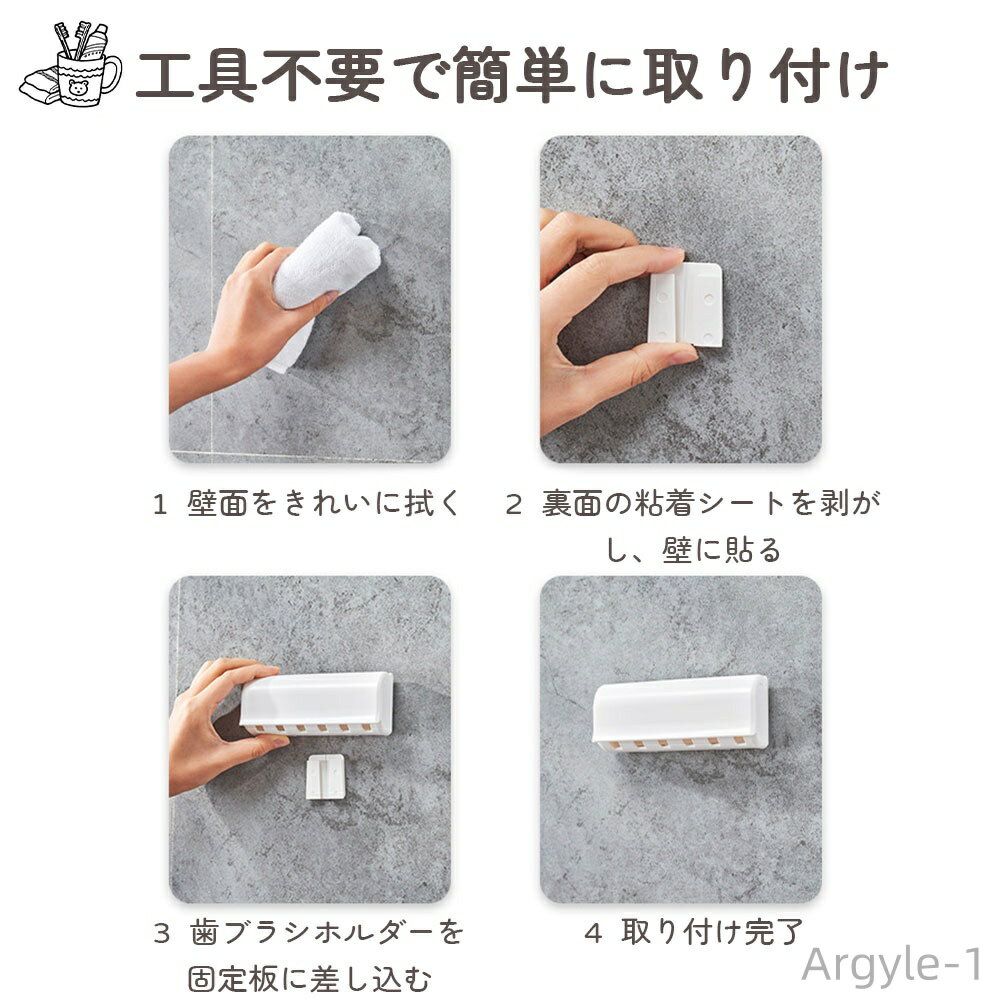 工具不要で簡単に取り付け

1 壁面をきれいに拭く

2 裏面の粘着シートを剥がし、壁に貼る

3 歯ブラシホルダーを固定板に差し込む

4 取り付け完了

Argyle-1