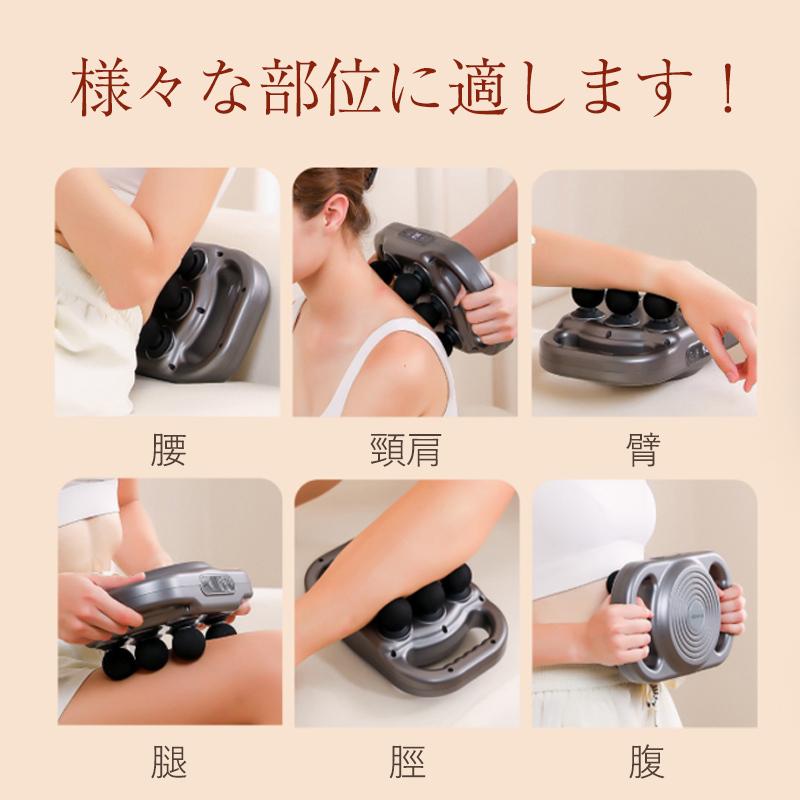 様々な部位に適します！

腰

頸肩

臂

腿

脛

腹