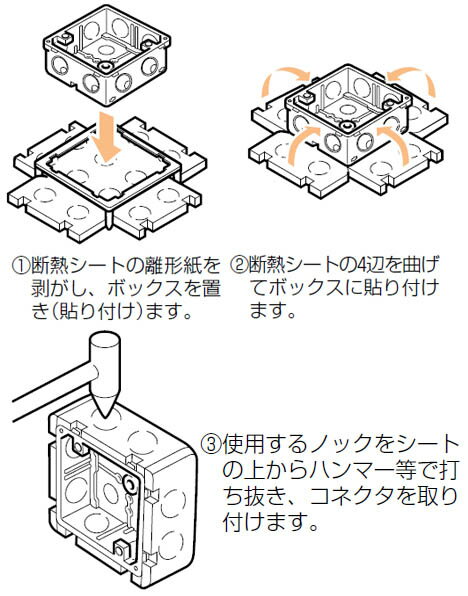 ①断熱シートの離形紙を剥がし、ボックスを置き(貼り付け)ます。

②断熱シートの4辺を曲げてボックスに貼り付けます。

③使用するノックをシートの上からハンマー等で打ち抜き、コネクタを取り付けます。