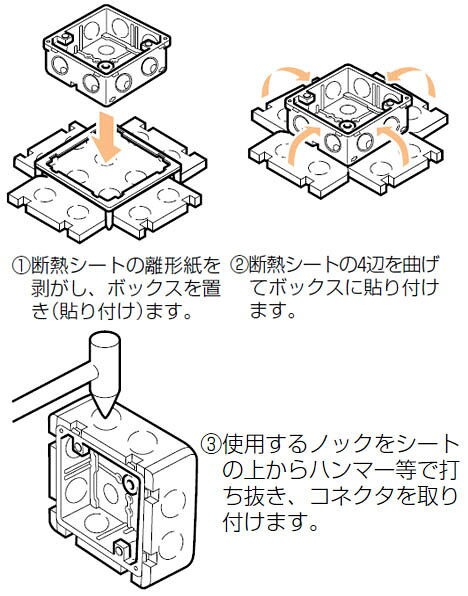 ①断熱シートの離形紙を剥がし、ボックスを置き(貼り付け)ます。

②断熱シートの4辺を曲げてボックスに貼り付けます。

③使用するノックをシートの上からハンマー等で打ち抜き、コネクタを取り付けます。