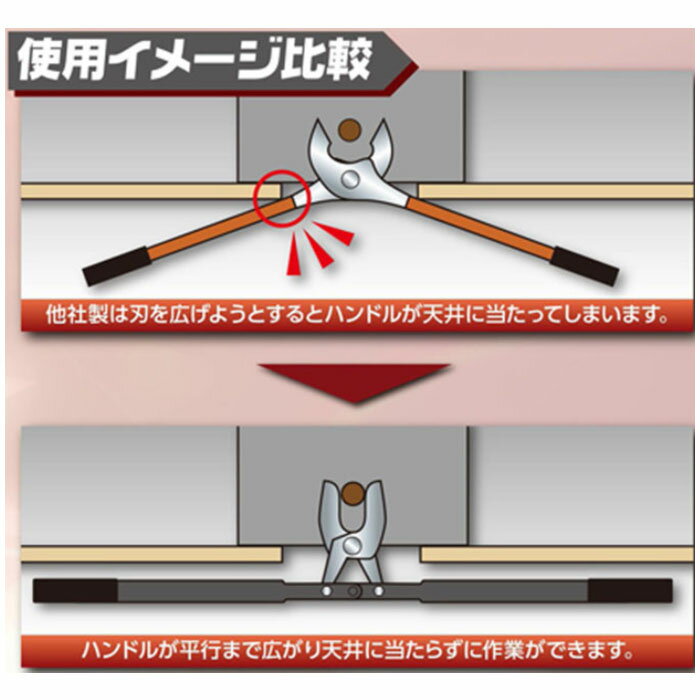 使用イメージ比較

他社製は刃を広げようとするとハンドルが天井に当たってしまいます。

ハンドルが平行まで広がり天井に当たらずに作業ができます。