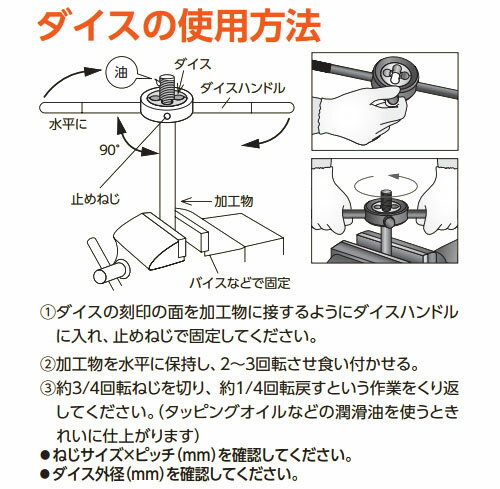 ダイスの使用方法

油
ダイス
ダイスハンドル
水平に
90°
止めねじ
加工物
バイスなどで固定

①ダイスの刻印の面を加工物に接するようにダイスハンドルに入れ、止めねじで固定してください。

②加工物を水平に保持し、2～3回転させ食い付かせる。

③約3/4回転ねじを切り、約1/4回転戻すという作業をくり返してください。(タッピングオイルなどの潤滑油を使うときれいに仕上がります)

●ねじサイズ×ピッチ(mm)を確認してください。
●ダイス外径(mm)を確認してください。