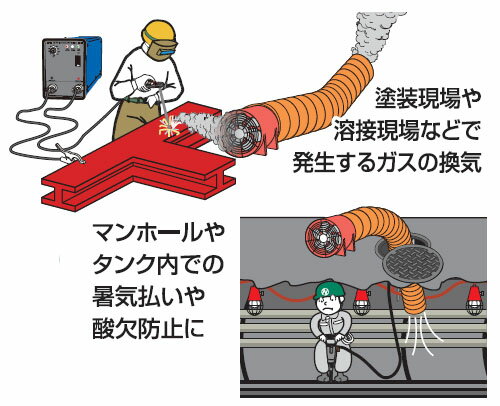 塗装現場や
溶接現場などで
発生するガスの換気

マンホールや
タンク内での
暑気払いや
酸欠防止に