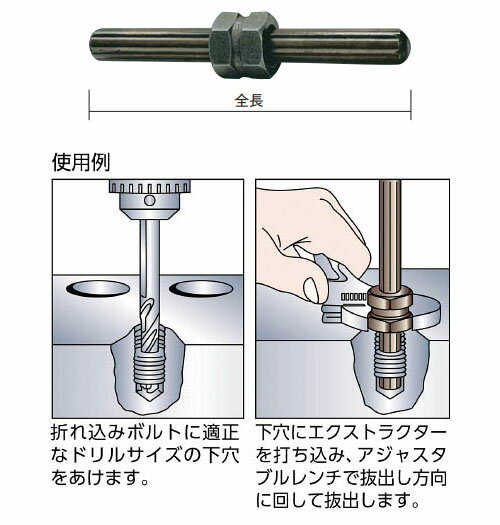 全長

使用例

折れ込みボルトに適正なドリルサイズの下穴をあけます。

下穴にエクストラクターを打ち込み、アジャスタブルレンチで抜出し方向に回して抜出します。