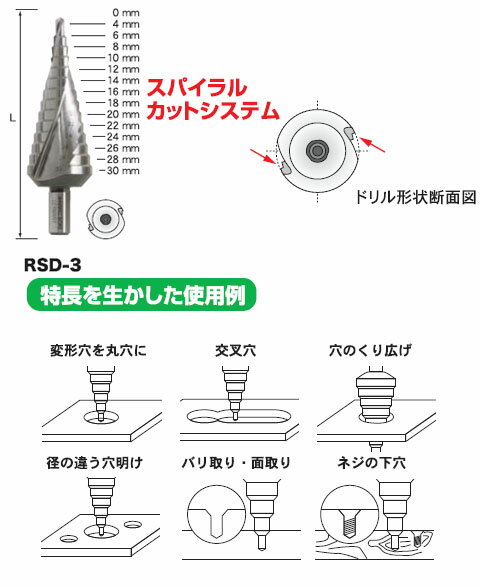 L

0 mm
4 mm
6 mm
8 mm
10 mm
12 mm
14 mm
16 mm
18 mm
20 mm
22 mm
24 mm
26 mm
28 mm
30 mm

スパイラル
カットシステム

ドリル形状断面図

RSD-3

特長を生かした使用例

変形穴を丸穴に

交叉穴

穴のくり広げ

径の違う穴明け

バリ取り・面取り

ネジの下穴