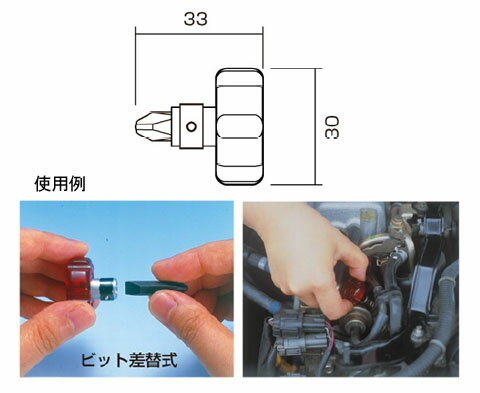 33

30

使用例

ビット差替式