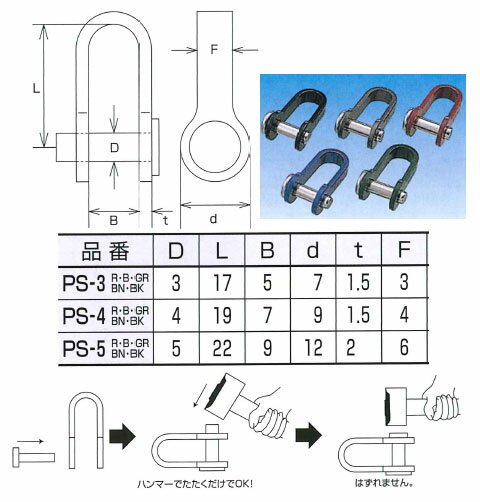 L

D

B

t

F

d

| 品番 | D | L | B | d | t | F |
|---|---|---|---|---|---|---|
| PS-3 R・B・GR BN・BK | 3 | 17 | 5 | 7 | 1.5 | 3 |
| PS-4 R・B・GR BN・BK | 4 | 19 | 7 | 9 | 1.5 | 4 |
| PS-5 R・B・GR BN・BK | 5 | 22 | 9 | 12 | 2 | 6 |

ハンマーでたたくだけでOK!

はずれません。