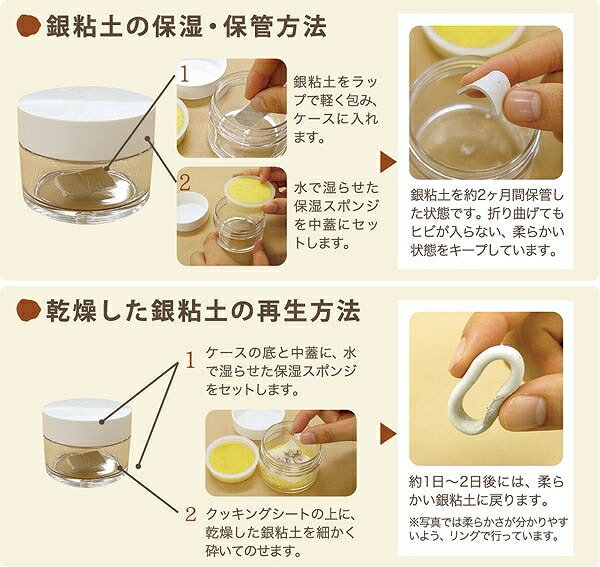 銀粘土の保湿・保管方法

1 銀粘土をラップで軽く包み、ケースに入れます。

2 水で湿らせた保湿スポンジを中蓋にセットします。

銀粘土を約2ヶ月間保管した状態です。折り曲げてもヒビが入らない、柔らかい状態をキープしています。

乾燥した銀粘土の再生方法

1 ケースの底と中蓋に、水で湿らせた保湿スポンジをセットします。

2 クッキングシートの上に、乾燥した銀粘土を細かく砕いてのせます。

約1日～2日後には、柔らかい銀粘土に戻ります。

※写真では柔らかさが分かりやすいよう、リングで行っています。