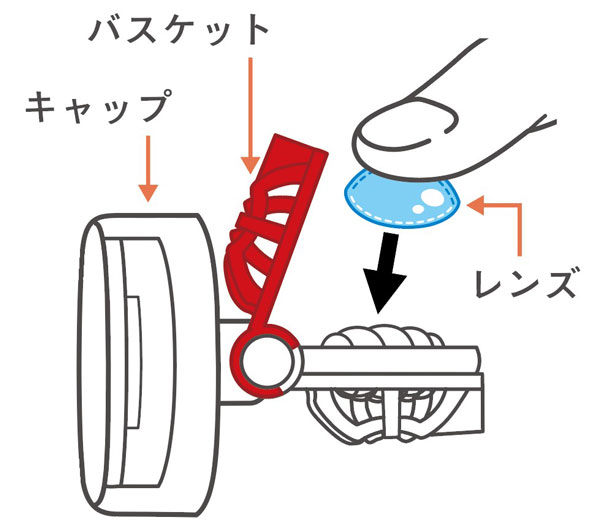 バスケット

キャップ

レンズ