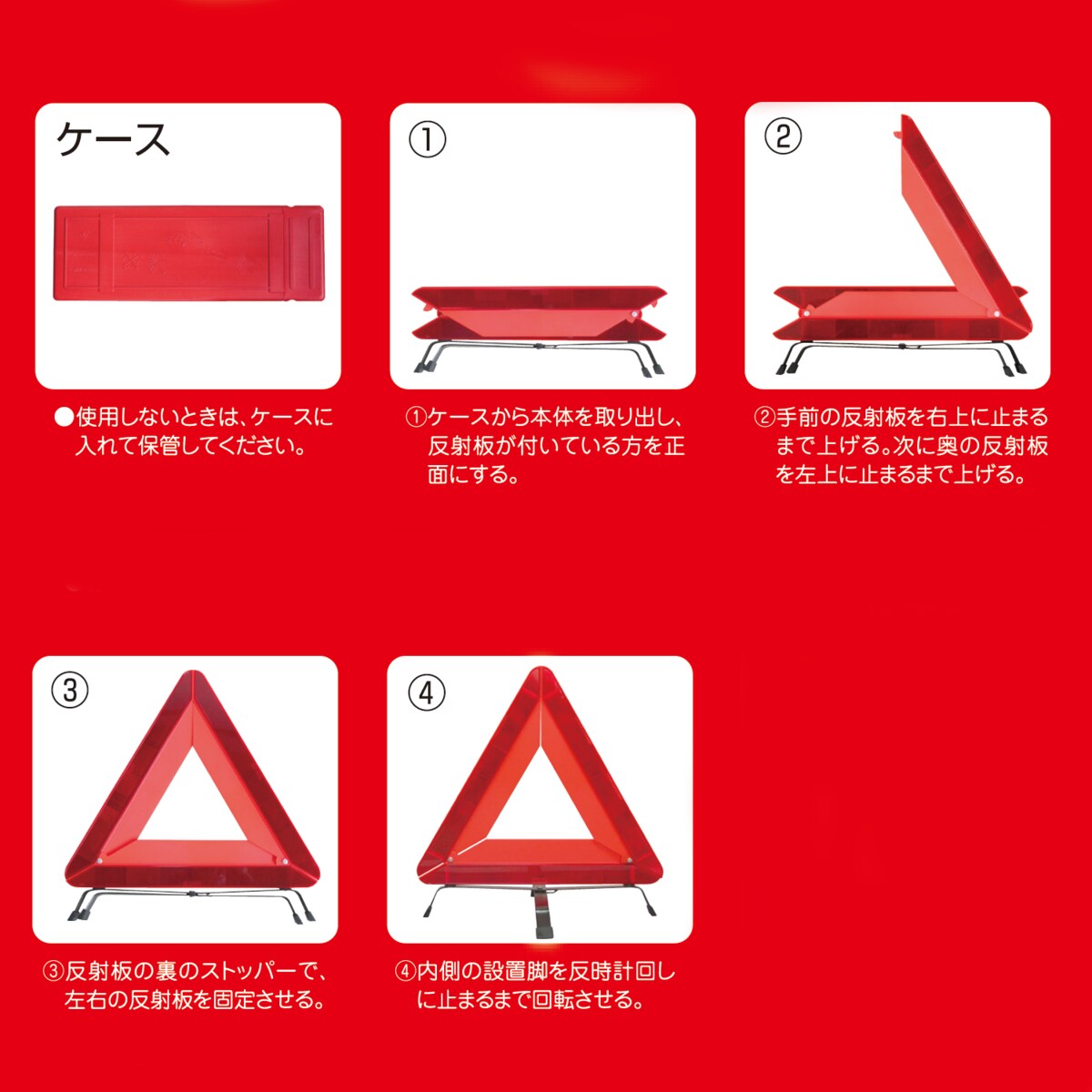 ケース

●使用しないときは、ケースに入れて保管してください。

①

①ケースから本体を取り出し、反射板が付いている方を正面にする。

②

②手前の反射板を右上に止まるまで上げる。次に奥の反射板を左上に止まるまで上げる。

③

③反射板の裏のストッパーで、左右の反射板を固定させる。

④

④内側の設置脚を反時計回しに止まるまで回転させる。