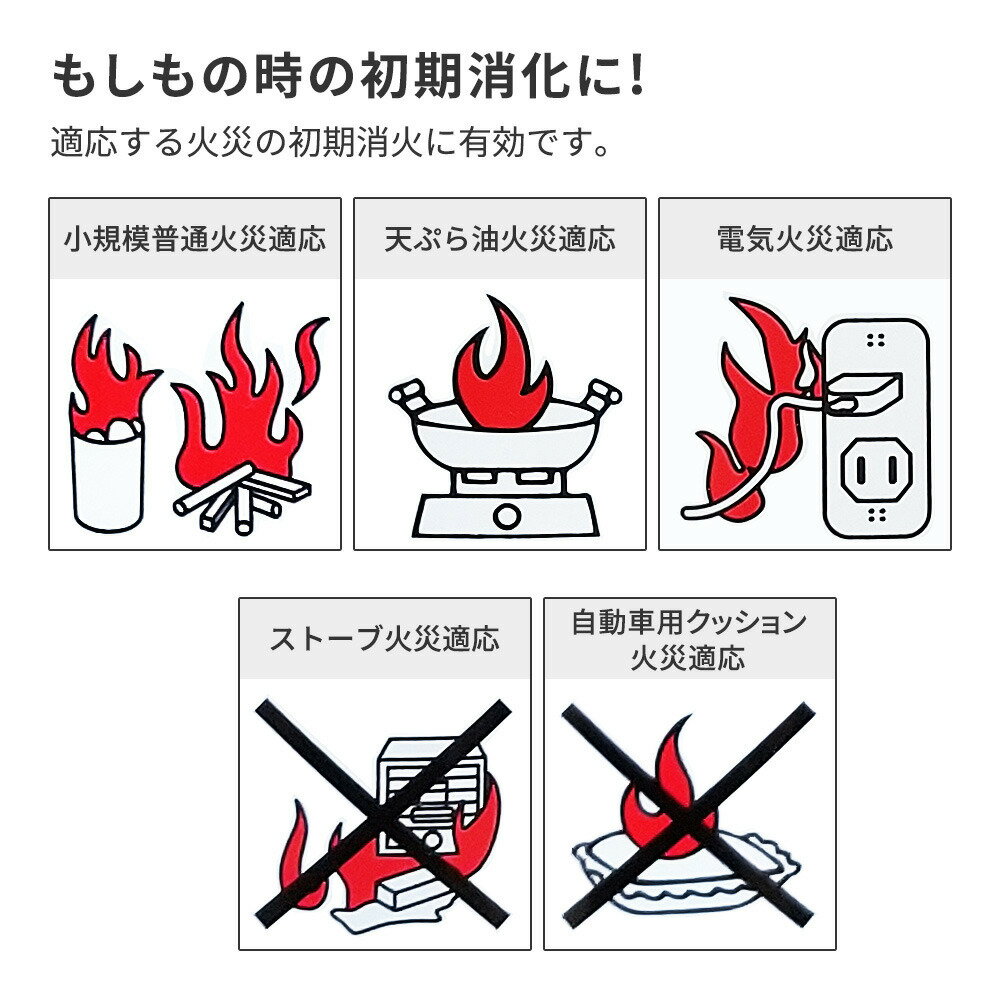 もしもの時の初期消化に!

適応する火災の初期消火に有効です。

小規模普通火災適応

天ぷら油火災適応

電気火災適応

ストーブ火災適応

自動車用クッション火災適応