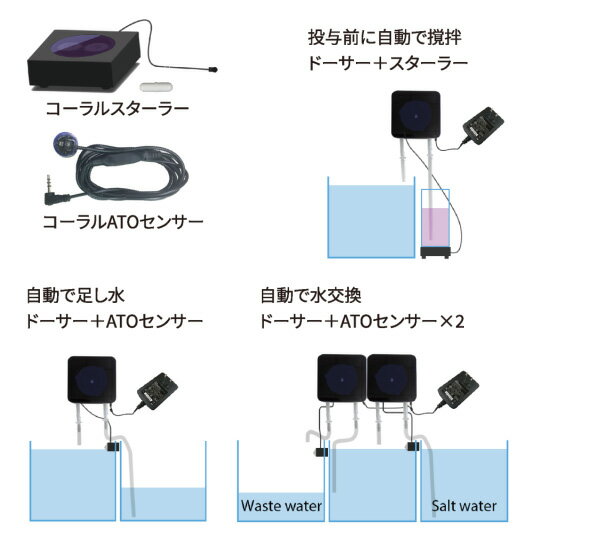 コーラルスターラー

コーラルATOセンサー

投与前に自動で撹拌
ドーサー＋スターラー

自動で足し水
ドーサー＋ATOセンサー

自動で水交換
ドーサー＋ATOセンサー×2

Waste water

Salt water