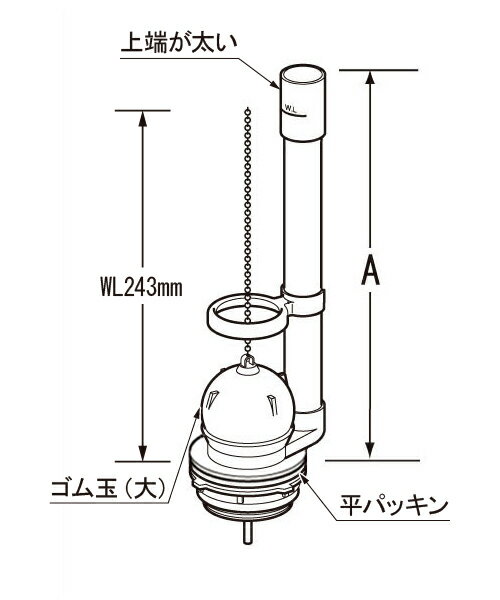 上端が太い

W.L

WL243mm

A

ゴム玉（大）

平パッキン