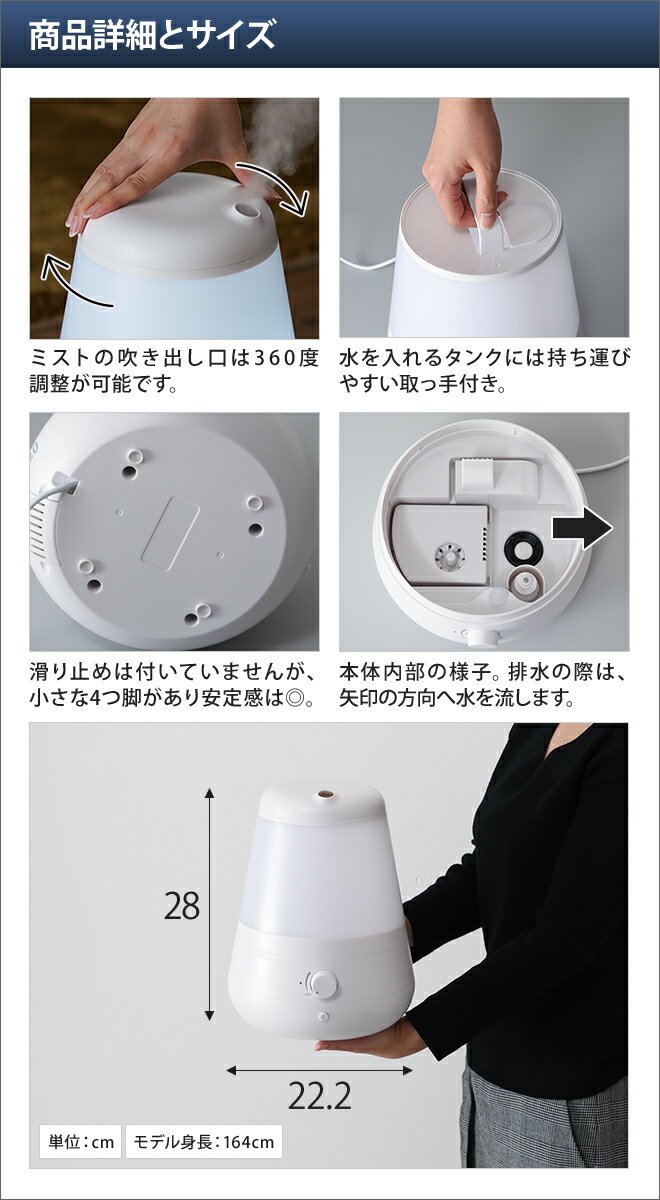 商品詳細とサイズ

ミストの吹き出し口は360度調整が可能です。

水を入れるタンクには持ち運びやすい取っ手付き。

滑り止めは付いていませんが、小さな4つ脚があり安定感は◎。

本体内部の様子。排水の際は、矢印の方向へ水を流します。

28

22.2

単位：cm

モデル身長：164cm