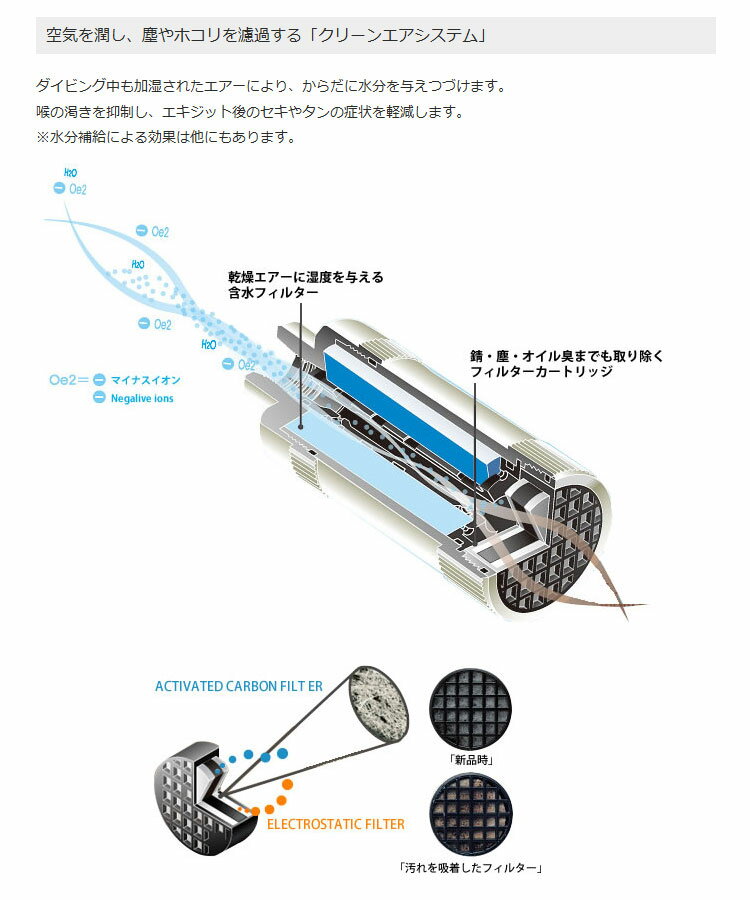 空気を潤し、塵やホコリを濾過する「クリーンエアシステム」

ダイビング中も加湿されたエアーにより、からだに水分を与えつづけます。
喉の渇きを抑制し、エキジット後のセキやタンの症状を軽減します。
※水分補給による効果は他にもあります。

H2O
Oe2
Oe2
H2O
Oe2
H2O
Oe2

Oe2＝ マイナスイオン
Negalive ions

乾燥エアーに湿度を与える
含水フィルター

錆・塵・オイル臭までも取り除く
フィルターカートリッジ

ACTIVATED CARBON FILT ER

ELECTROSTATIC FILTER

「新品時」

「汚れを吸着したフィルター」