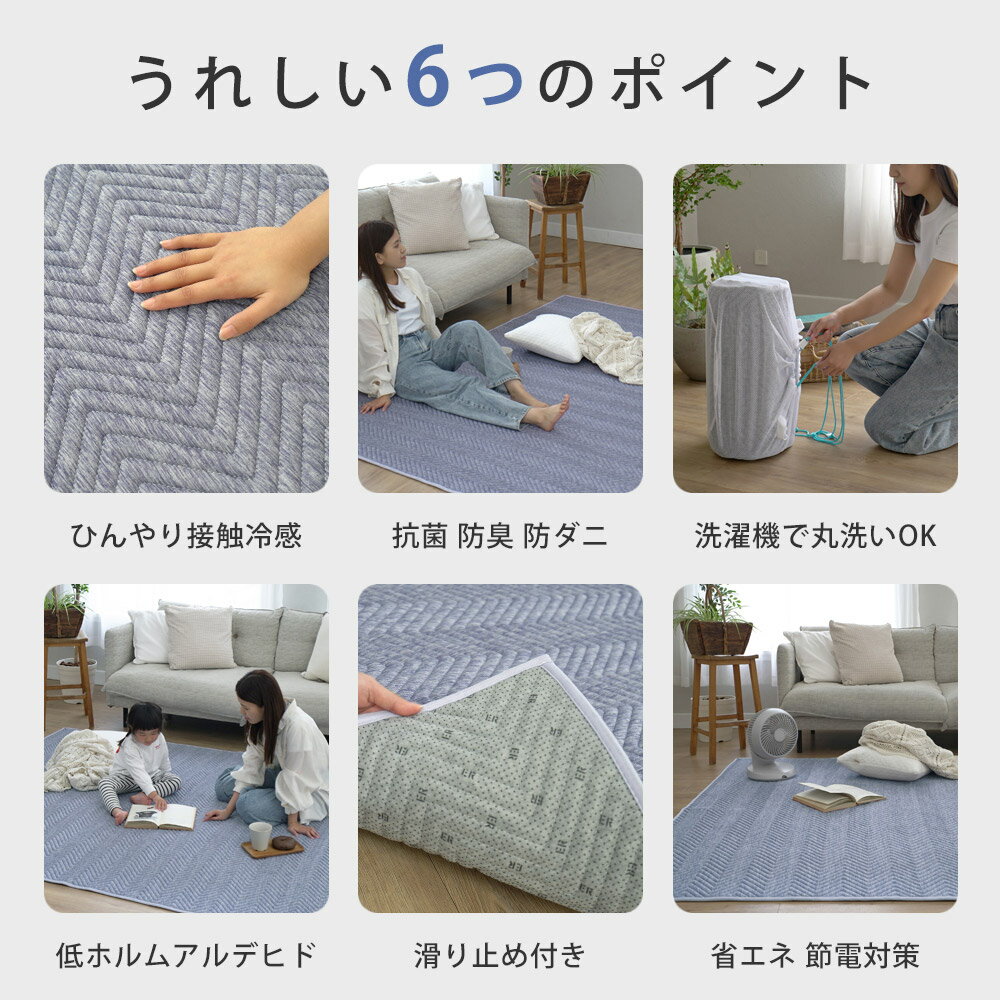 うれしい6つのポイント

ひんやり接触冷感

抗菌 防臭 防ダニ

洗濯機で丸洗いOK

低ホルムアルデヒド

滑り止め付き

省エネ 節電対策