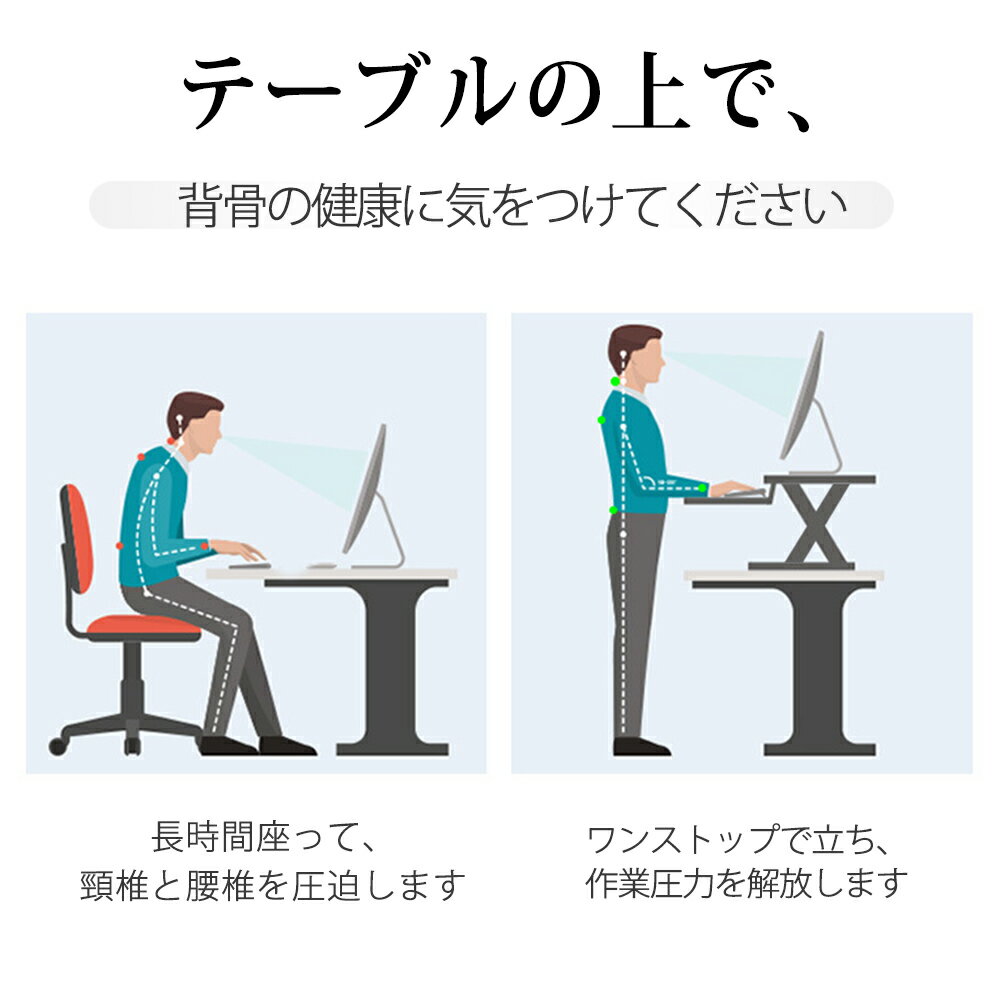 テーブルの上で、

背骨の健康に気をつけてください

長時間座って、
頸椎と腰椎を圧迫します

ワンストップで立ち、
作業圧力を解放します