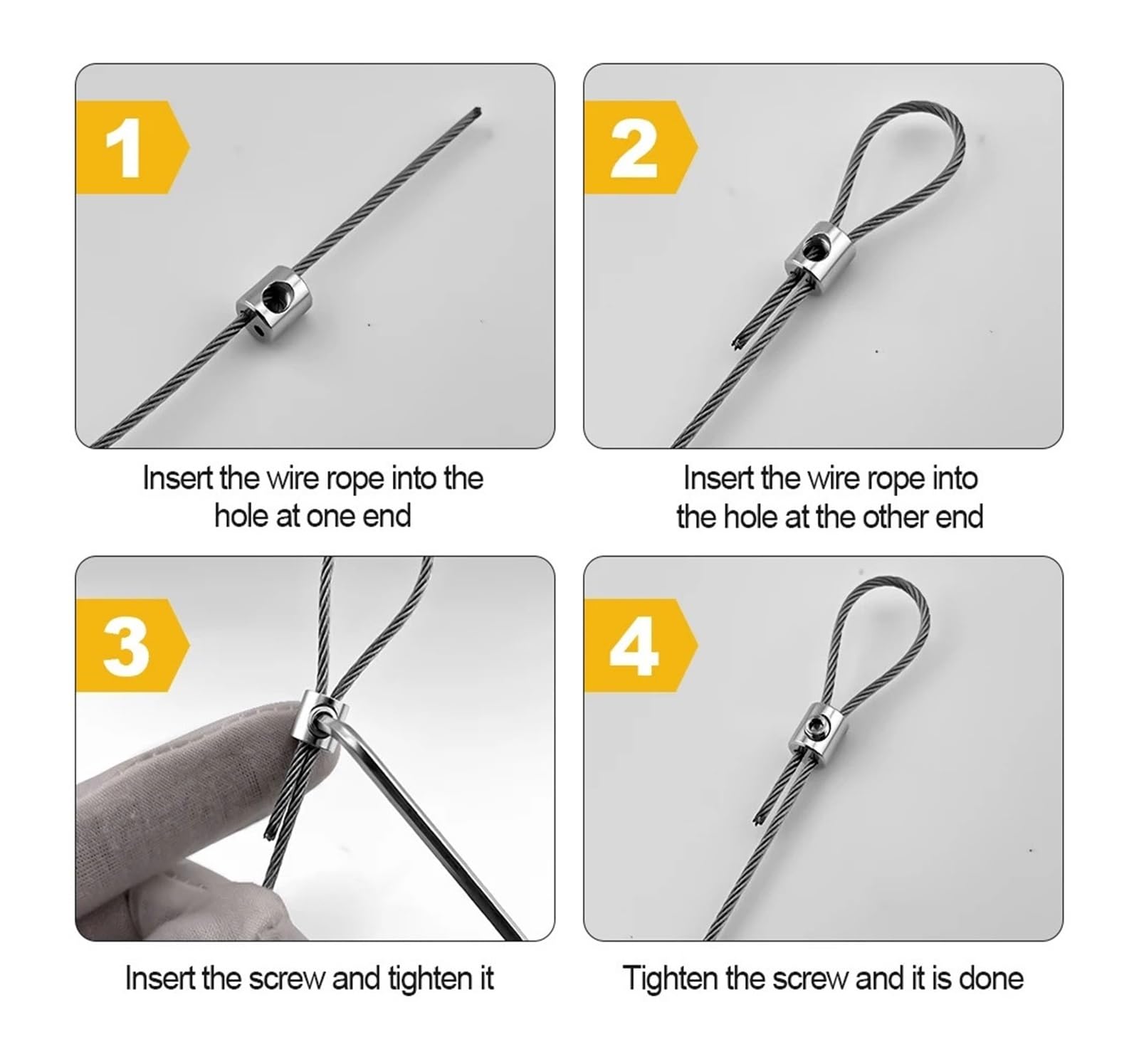 1

Insert the wire rope into the hole at one end

2

Insert the wire rope into the hole at the other end

3

Insert the screw and tighten it

4

Tighten the screw and it is done