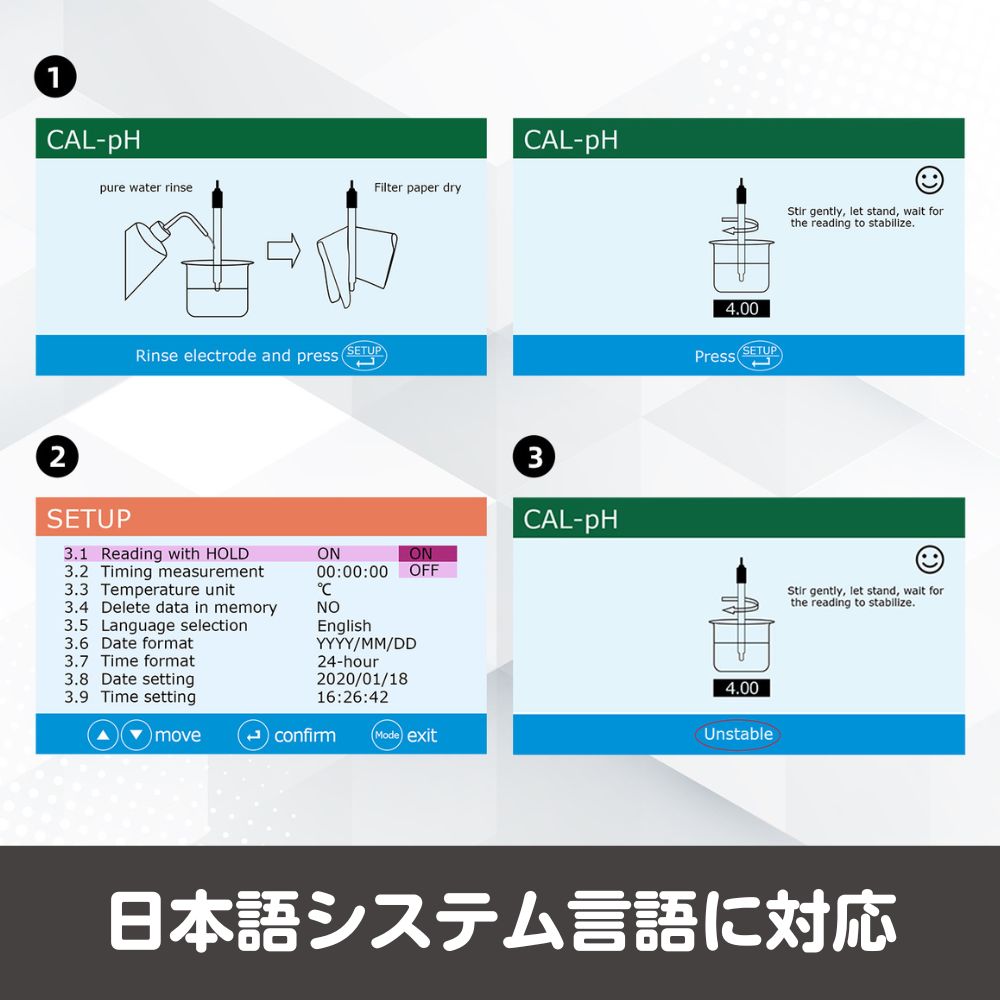 1

CAL-pH

pure water rinse

Filter paper dry

Rinse electrode and press SETUP

CAL-pH

Stir gently, let stand, wait for the reading to stabilize.

4.00

Press SETUP

2

SETUP

| | | | |
|---|---|---|---|
| 3.1 | Reading with HOLD | ON | ON |
| 3.2 | Timing measurement | 00:00:00 | OFF |
| 3.3 | Temperature unit | ℃ | |
| 3.4 | Delete data in memory | NO | |
| 3.5 | Language selection | English | |
| 3.6 | Date format | YYYY/MM/DD | |
| 3.7 | Time format | 24-hour | |
| 3.8 | Date setting | 2020/01/18 | |
| 3.9 | Time setting | 16:26:42 | |

move confirm Mode exit

3

CAL-pH

Stir gently, let stand, wait for the reading to stabilize.

4.00

Unstable

日本語システム言語に対応