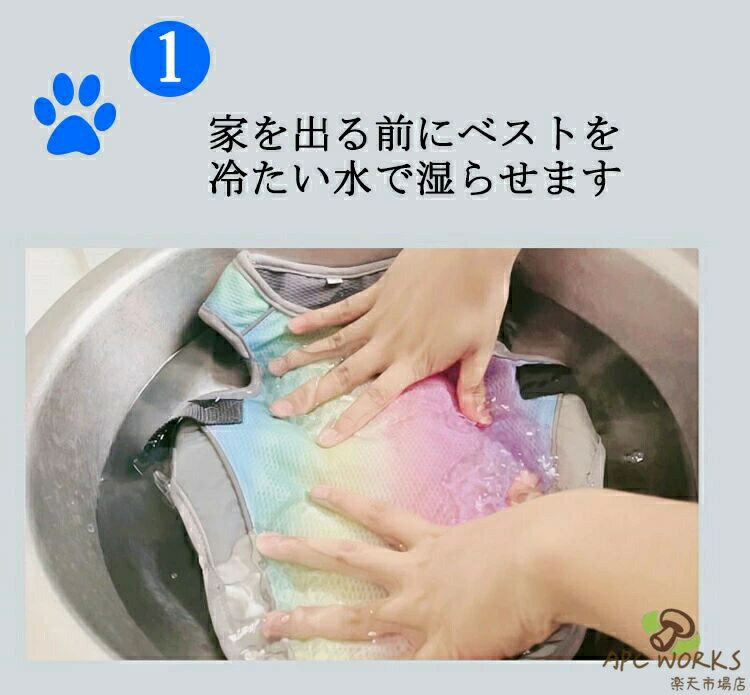 1

家を出る前にベストを
冷たい水で湿らせます

APC WORKS
楽天市場店