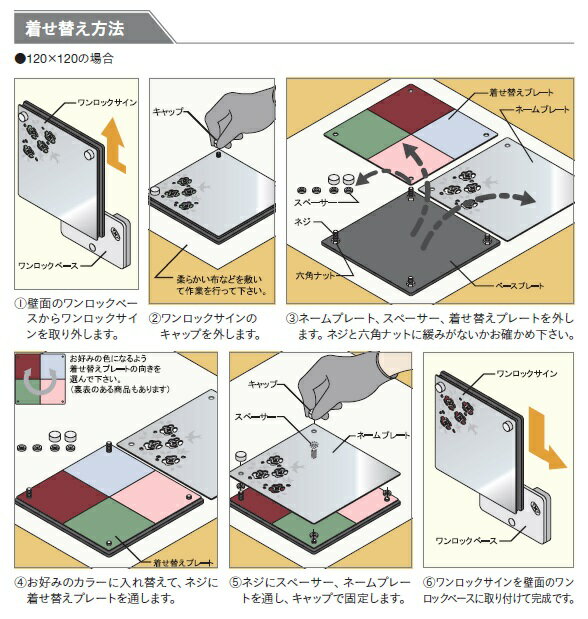 着せ替え方法

●120×120の場合

ワンロックサイン

ワンロックベース

①壁面のワンロックベースからワンロックサインを取り外します。

キャップ

柔らかい布などを敷いて作業を行って下さい。

②ワンロックサインのキャップを外します。

着せ替えプレート

ネームプレート

スペーサー

ネジ

六角ナット

ベースプレート

③ネームプレート、スペーサー、着せ替えプレートを外します。ネジと六角ナットに緩みがないかお確かめ下さい。

お好みの色になるよう着せ替えプレートの向きを選んで下さい。(裏表のある商品もあります)

着せ替えプレート

④お好みのカラーに入れ替えて、ネジに着せ替えプレートを通します。

キャップ

スペーサー

ネームプレート

⑤ネジにスペーサー、ネームプレートを通し、キャップで固定します。

ワンロックサイン

ワンロックベース

⑥ワンロックサインを壁面のワンロックベースに取り付けて完成です。