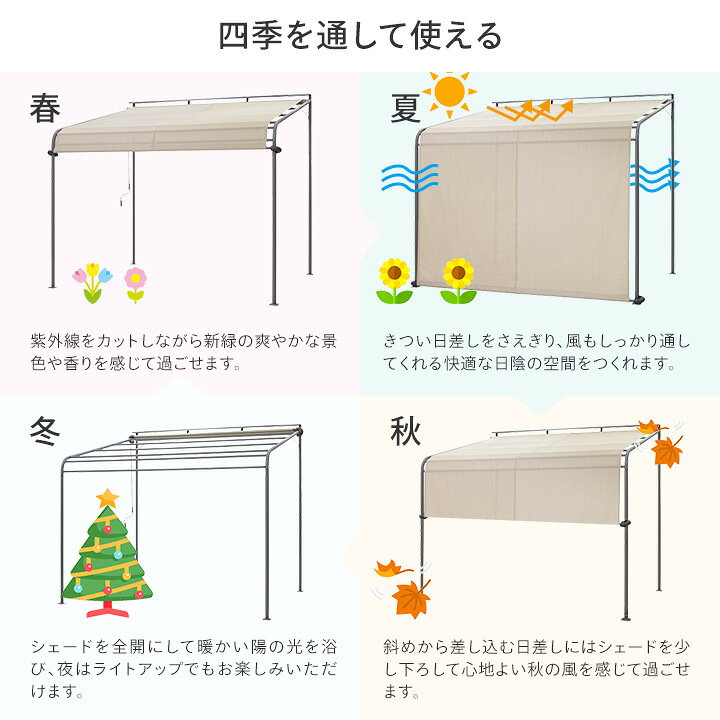 四季を通して使える

春

紫外線をカットしながら新緑の爽やかな景色や香りを感じて過ごせます。

夏

きつい日差しをさえぎり、風もしっかり通してくれる快適な日陰の空間をつくれます。

冬

シェードを全開にして暖かい陽の光を浴び、夜はライトアップでもお楽しみいただけます。

秋

斜めから差し込む日差しにはシェードを少し下ろして心地よい秋の風を感じて過ごせます。