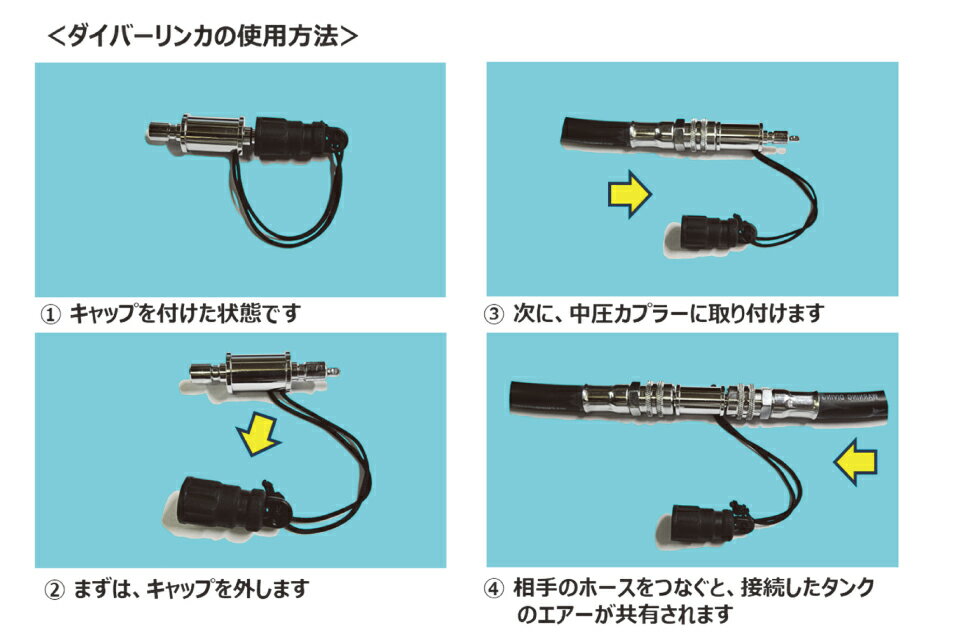 <ダイバーリンカの使用方法>

① キャップを付けた状態です

② まずは、キャップを外します

③ 次に、中圧カプラーに取り付けます

④ 相手のホースをつなぐと、接続したタンクのエアーが共有されます