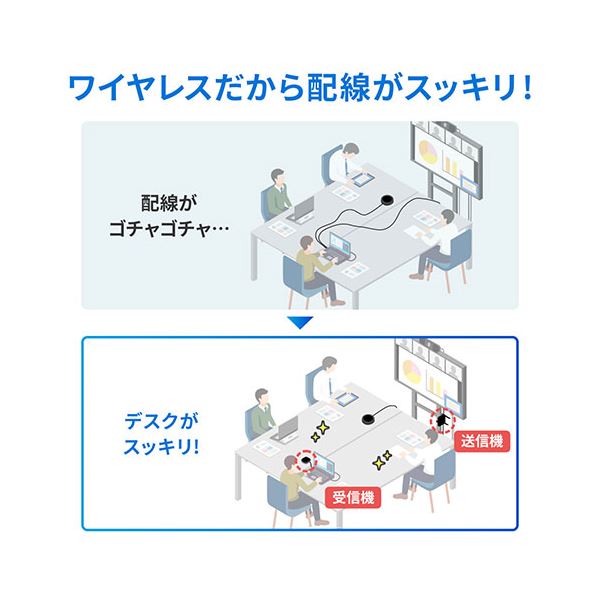 ワイヤレスだから配線がスッキリ！

配線が
ゴチャゴチャ…

デスクが
スッキリ!

送信機

受信機