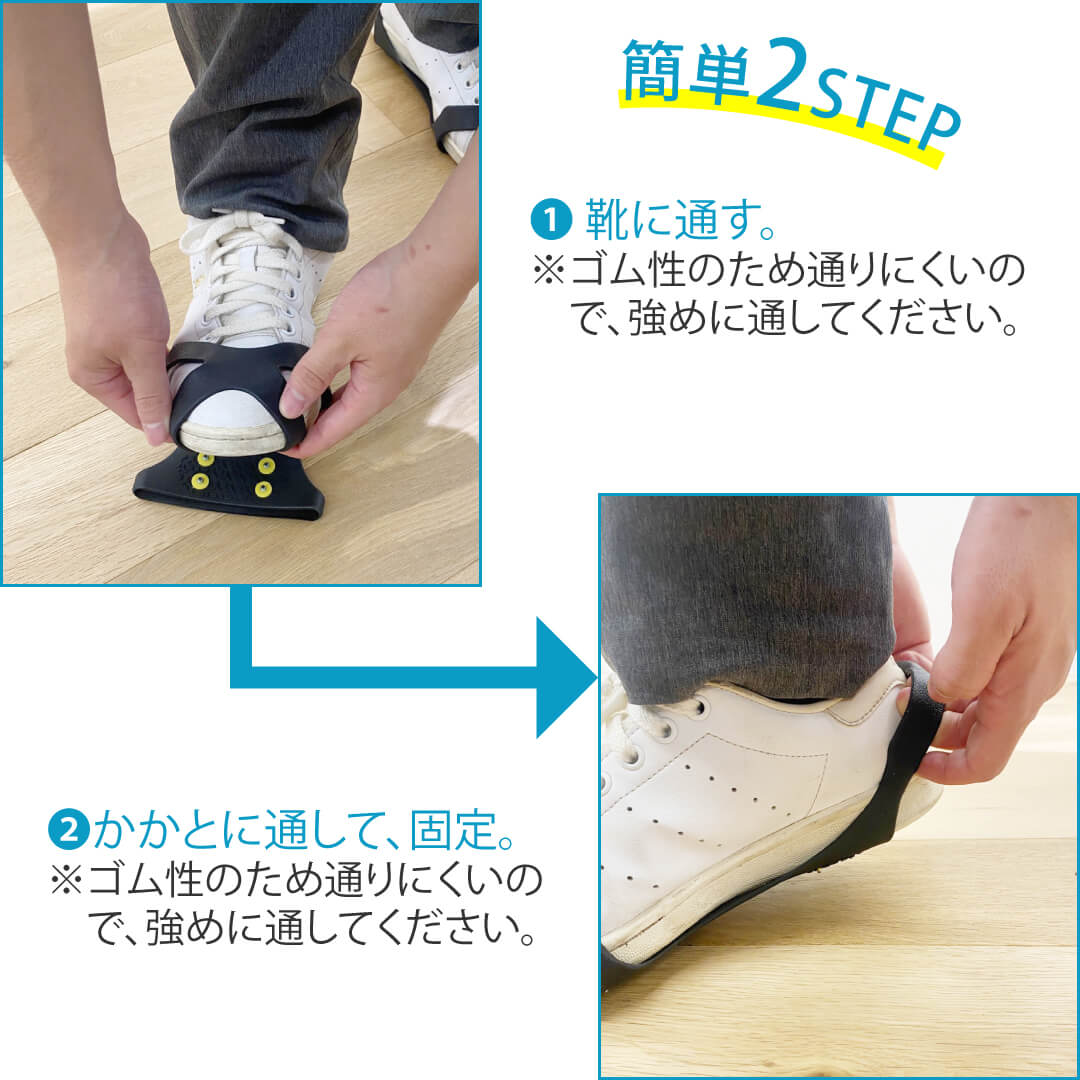 簡単2STEP

❶ 靴に通す。
※ゴム性のため通りにくいので、強めに通してください。

❷かかとに通して、固定。
※ゴム性のため通りにくいので、強めに通してください。