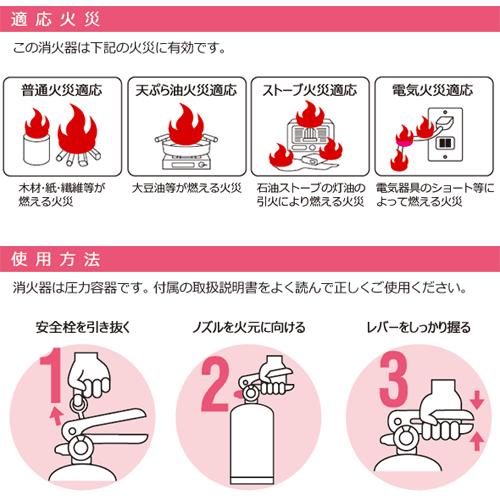 適応火災

この消火器は下記の火災に有効です。

普通火災適応

木材・紙・繊維等が燃える火災

天ぷら油火災適応

大豆油等が燃える火災

ストーブ火災適応

石油ストーブの灯油の引火により燃える火災

電気火災適応

電気器具のショート等によって燃える火災

使用方法

消火器は圧力容器です。付属の取扱説明書をよく読んで正しくご使用ください。

安全栓を引き抜く

1

ノズルを火元に向ける

2

レバーをしっかり握る

3