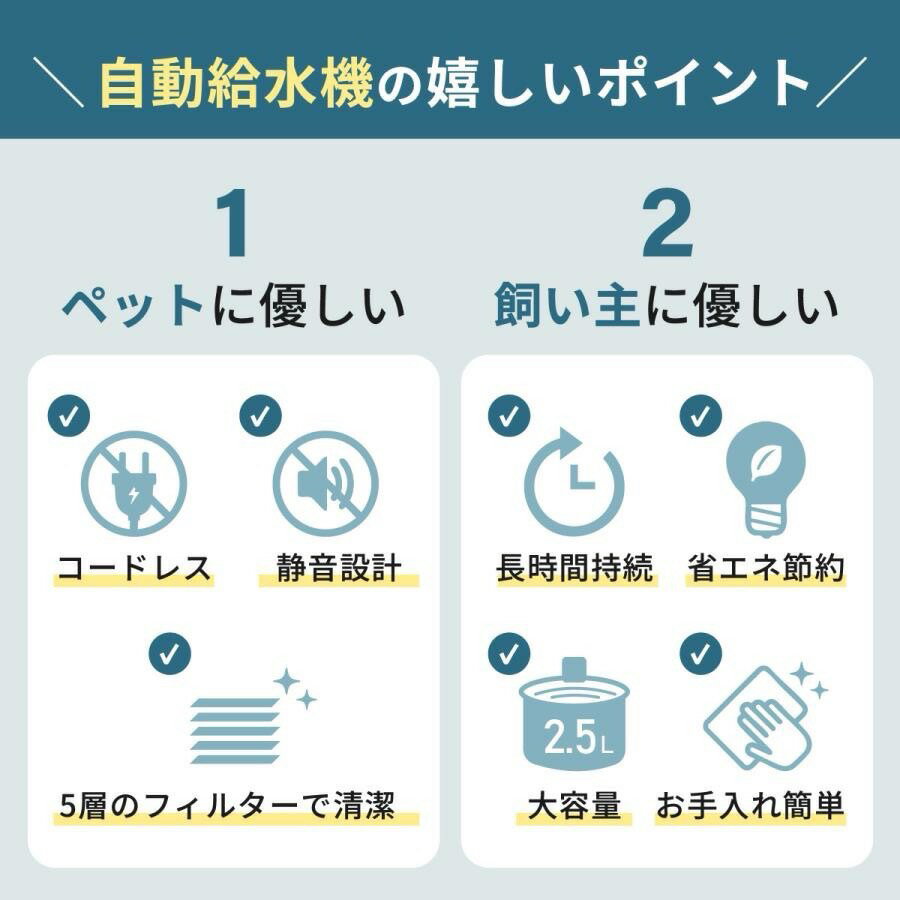 ＼自動給水機の嬉しいポイント／

1
ペットに優しい

コードレス

静音設計

5層のフィルターで清潔

2
飼い主に優しい

長時間持続

省エネ節約

2.5L

大容量

お手入れ簡単