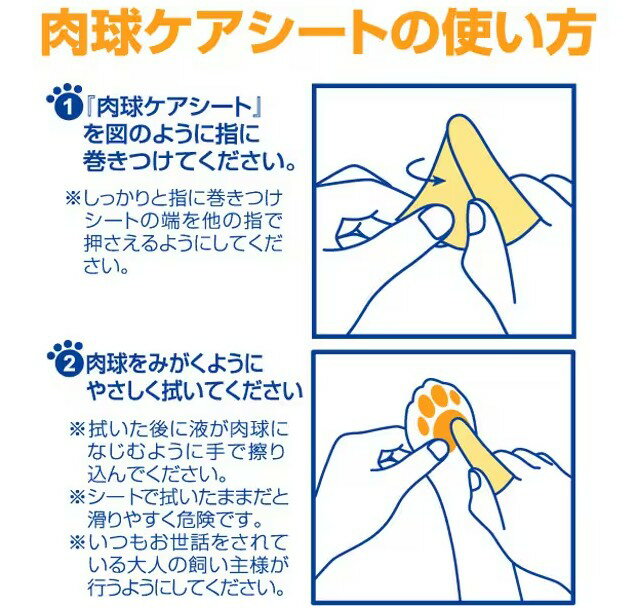 肉球ケアシートの使い方

1『肉球ケアシート』を図のように指に巻きつけてください。

※しっかりと指に巻きつけシートの端を他の指で押さえるようにしてください。

2 肉球をみがくようにやさしく拭いてください

※拭いた後に液が肉球になじむように手で擦り込んでください。
※シートで拭いたままだと滑りやすく危険です。
※いつもお世話をされている大人の飼い主様が行うようにしてください。