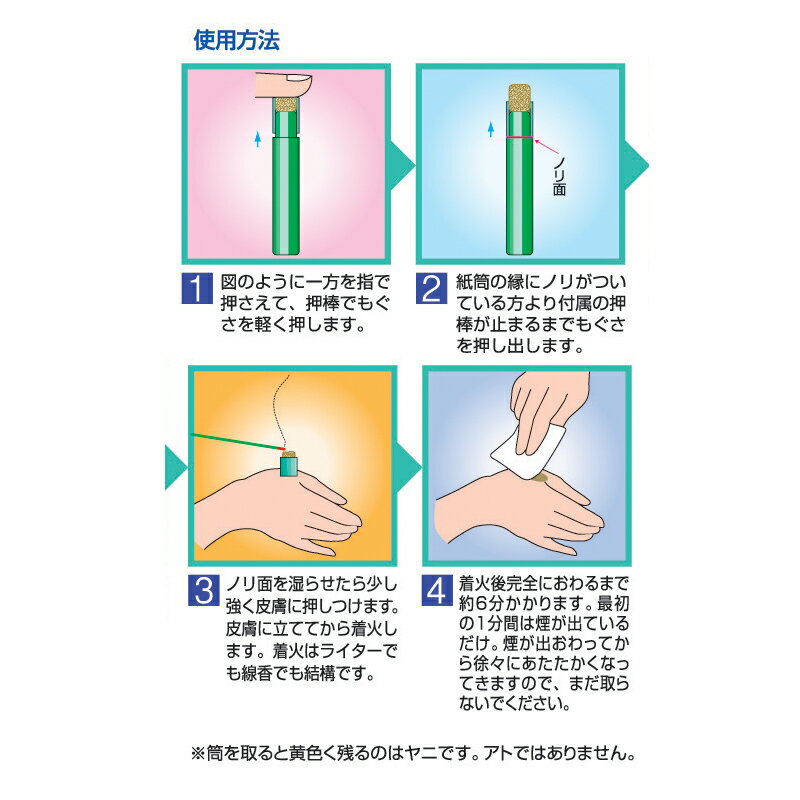 使用方法

ノリ面

1 図のように一方を指で押さえて、押棒でもぐさを軽く押します。

2 紙筒の縁にノリがついている方より付属の押棒が止まるまでもぐさを押し出します。

3 ノリ面を湿らせたら少し強く皮膚に押しつけます。皮膚に立ててから着火します。着火はライターでも線香でも結構です。

4 着火後完全におわるまで約6分かかります。最初の1分間は煙が出ているだけ。煙が出おわってから徐々にあたたかくなってきますので、まだ取らないでください。

※筒を取ると黄色く残るのはヤニです。アトではありません。