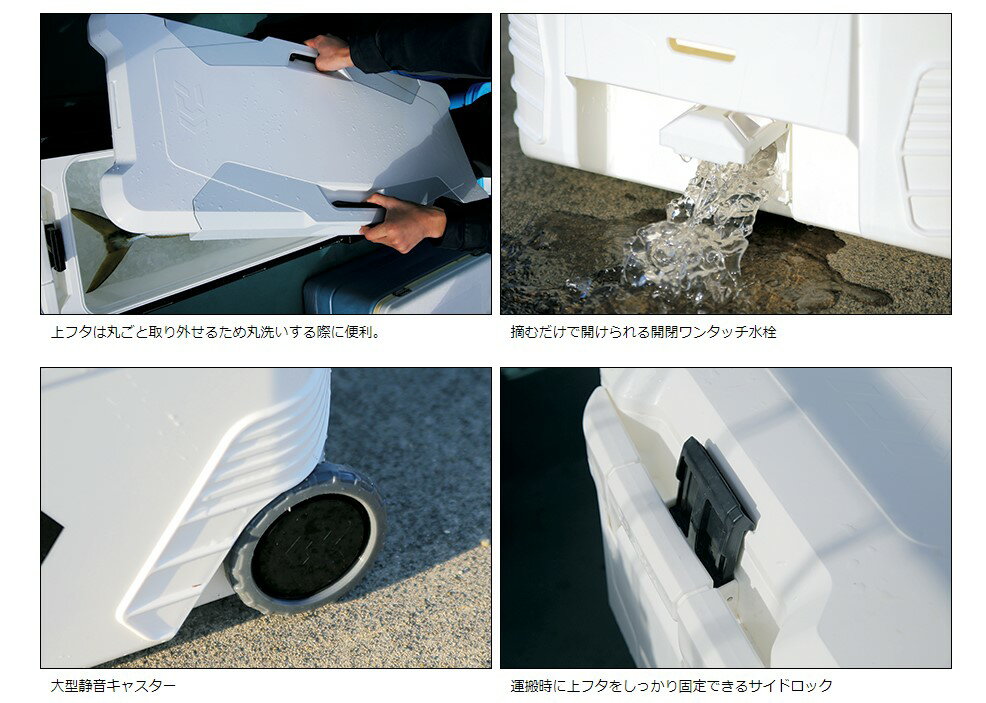 上フタは丸ごと取り外せるため丸洗いする際に便利。

摘むだけで開けられる開閉ワンタッチ水栓

大型静音キャスター

運搬時に上フタをしっかり固定できるサイドロック