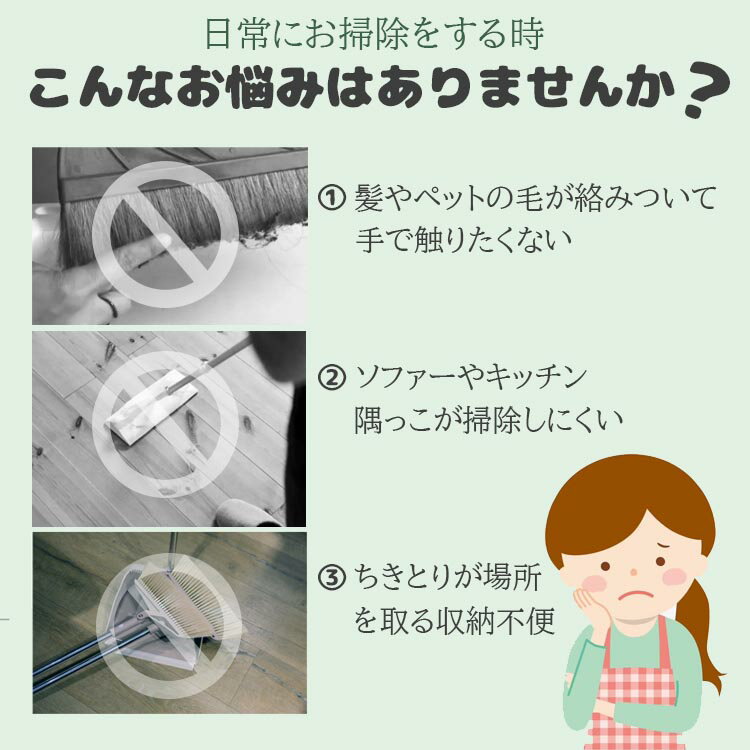 日常にお掃除をする時
こんなお悩みはありませんか？

① 髪やペットの毛が絡みついて手で触りたくない

② ソファーやキッチン隅っこが掃除しにくい

③ ちきとりが場所を取る収納不便