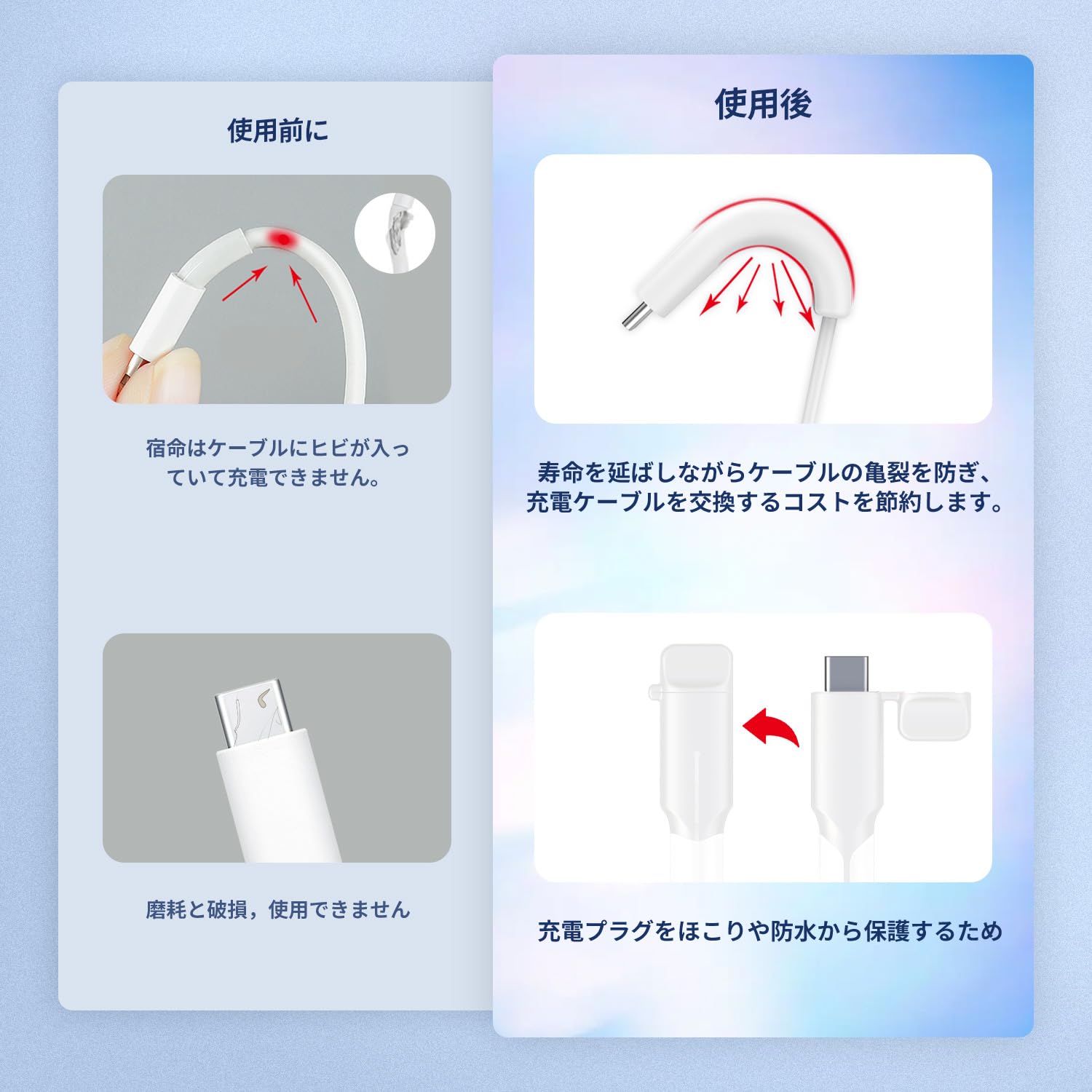 使用前に

宿命はケーブルにヒビが入っていて充電できません。

磨耗と破損，使用できません

使用後

寿命を延ばしながらケーブルの亀裂を防ぎ、充電ケーブルを交換するコストを節約します。

充電プラグをほこりや防水から保護するため