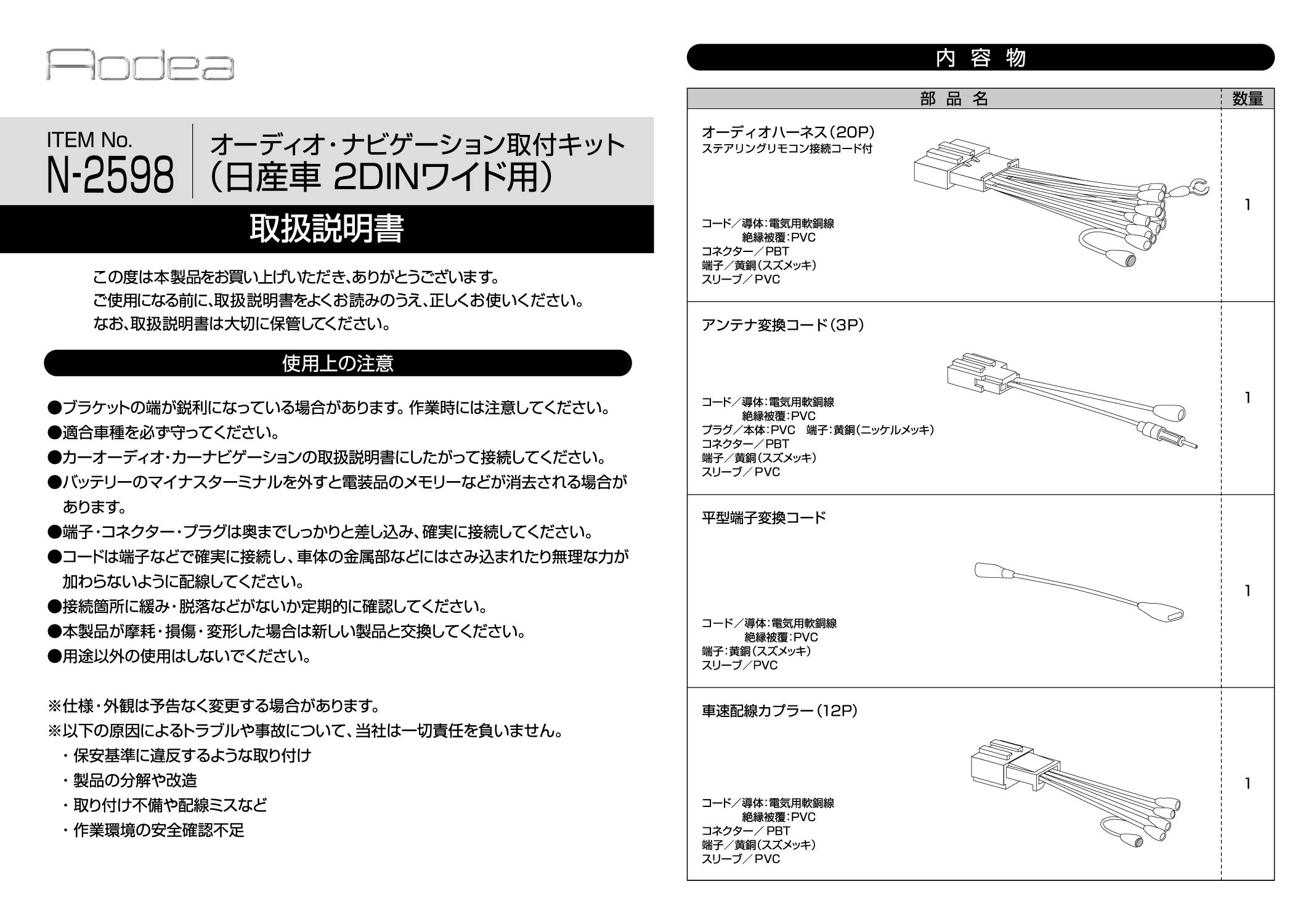 Aodea

ITEM No.
N-2598

オーディオ・ナビゲーション取付キット
(日産車 2DINワイド用)

取扱説明書

この度は本製品をお買い上げいただき、ありがとうございます。
ご使用になる前に、取扱説明書をよくお読みのうえ、正しくお使いください。
なお、取扱説明書は大切に保管してください。

使用上の注意

●ブラケットの端が鋭利になっている場合があります。作業時には注意してください。
●適合車種を必ず守ってください。
●カーオーディオ・カーナビゲーションの取扱説明書にしたがって接続してください。
●バッテリーのマイナスターミナルを外すと電装品のメモリーなどが消去される場合があります。
●端子・コネクター・プラグは奥までしっかりと差し込み、確実に接続してください。
●コードは端子などで確実に接続し、車体の金属部などにはさみ込まれたり無理な力が加わらないように配線してください。
●接続箇所に緩み・脱落などがないか定期的に確認してください。
●本製品が摩耗・損傷・変形した場合は新しい製品と交換してください。
●用途以外の使用はしないでください。

※仕様・外観は予告なく変更する場合があります。
※以下の原因によるトラブルや事故について、当社は一切責任を負いません。
・保安基準に違反するような取り付け
・製品の分解や改造
・取り付け不備や配線ミスなど
・作業環境の安全確認不足

内 容 物

| 部 品 名 | 数量 |
|---|---|
| オーディオハーネス(20P) ステアリングリモコン接続コード付 コード／導体:電気用軟銅線 絶縁被覆:PVC コネクター／PBT 端子／黄銅(スズメッキ) スリーブ／PVC | 1 |
| アンテナ変換コード(3P) コード／導体:電気用軟銅線 絶縁被覆:PVC プラグ／本体:PVC 端子:黄銅(ニッケルメッキ) コネクター／PBT 端子／黄銅(スズメッキ) スリーブ／PVC | 1 |
| 平型端子変換コード コード／導体:電気用軟銅線 絶縁被覆:PVC 端子:黄銅(スズメッキ) スリーブ／PVC | 1 |
| 車速配線カプラー(12P) コード／導体:電気用軟銅線 絶縁被覆:PVC コネクター／PBT 端子／黄銅(スズメッキ) スリーブ／PVC | 1 |