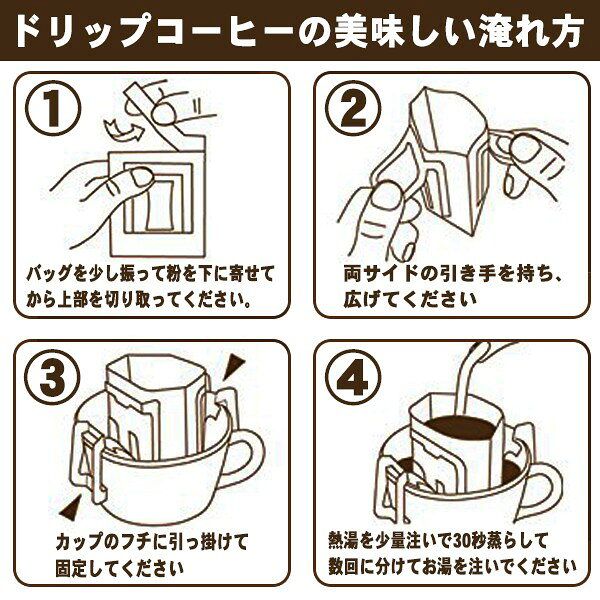 ドリップコーヒーの美味しい淹れ方

①
バッグを少し振って粉を下に寄せてから上部を切り取ってください。

②
両サイドの引き手を持ち、広げてください

③
カップのフチに引っ掛けて固定してください

④
熱湯を少量注いで30秒蒸らして数回に分けてお湯を注いでください