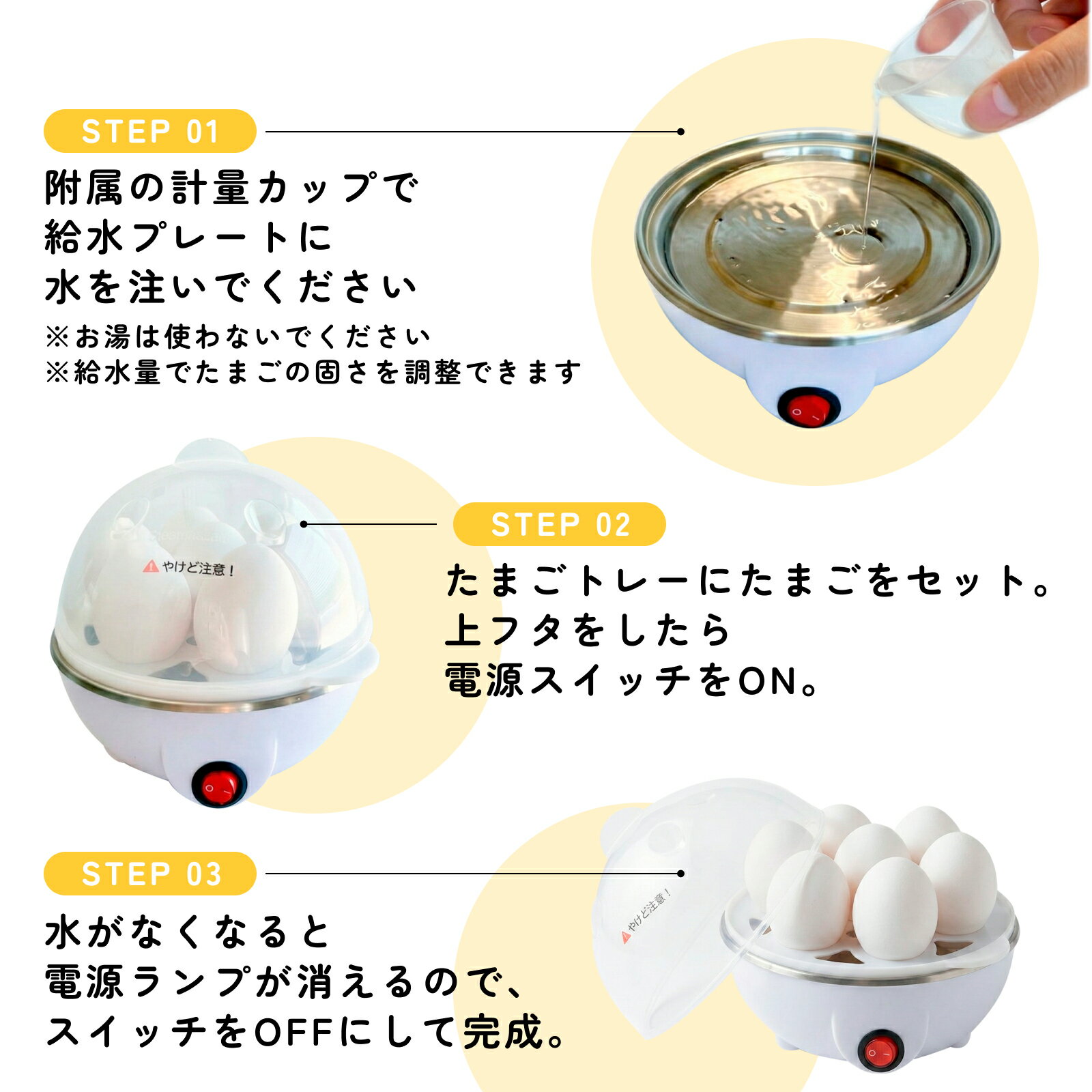 STEP 01

附属の計量カップで
給水プレートに
水を注いでください
※お湯は使わないでください
※給水量でたまごの固さを調整できます

やけど注意！

STEP 02

たまごトレーにたまごをセット。
上フタをしたら
電源スイッチをON。

STEP 03

水がなくなると
電源ランプが消えるので、
スイッチをOFFにして完成。

やけど注意！