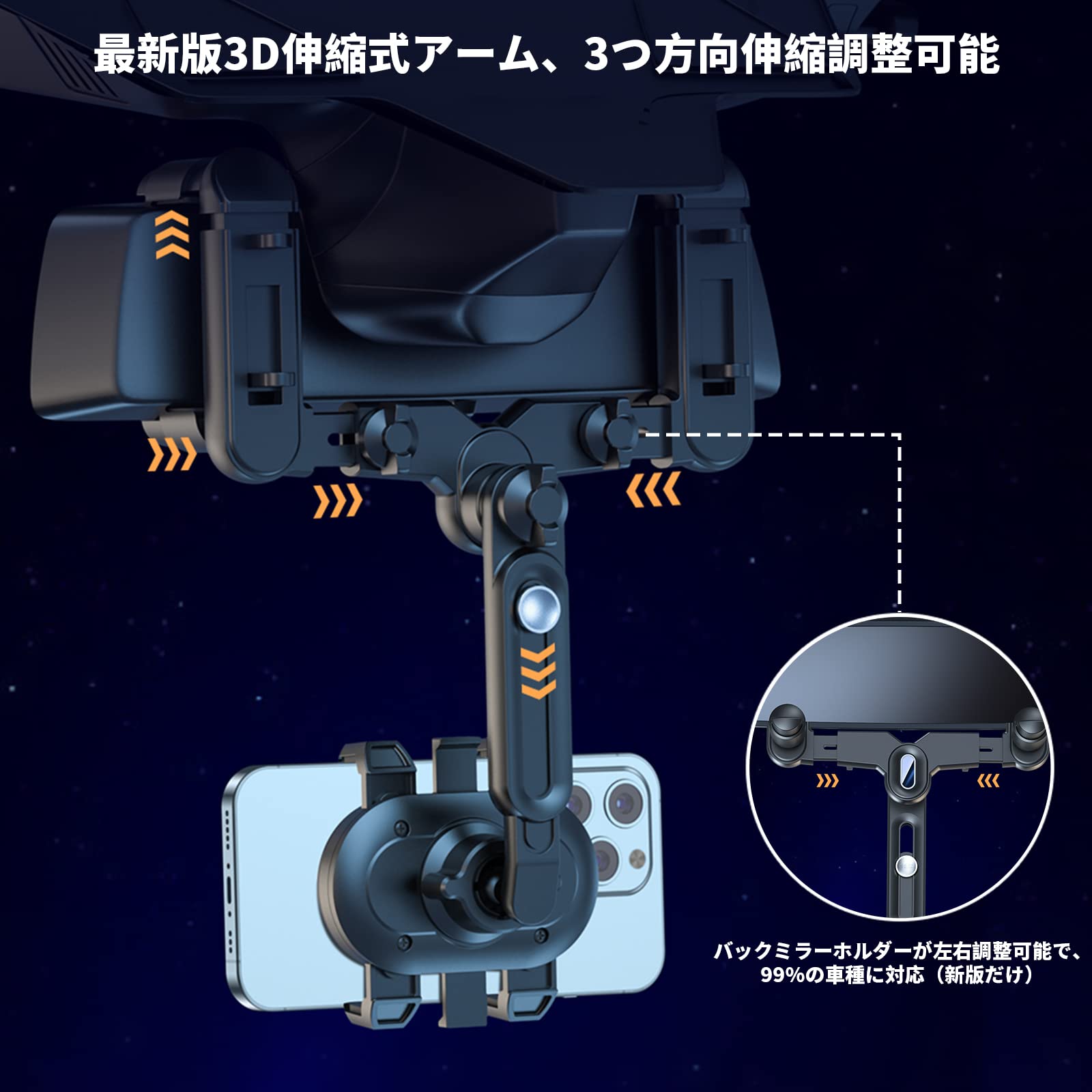 最新版3D伸縮式アーム、3つ方向伸縮調整可能

バックミラーホルダーが左右調整可能で、99%の車種に対応（新版だけ）