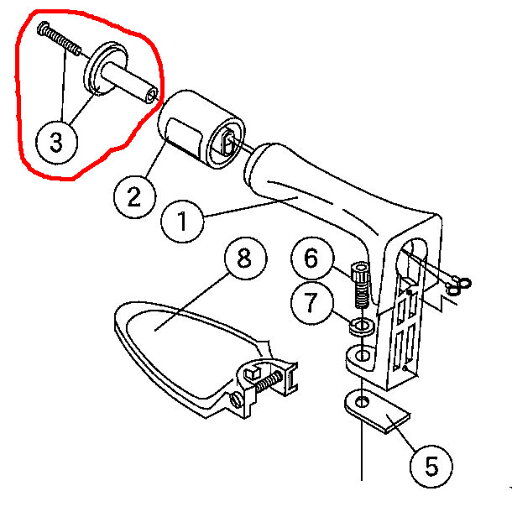 3
2
1
8
6
7
5