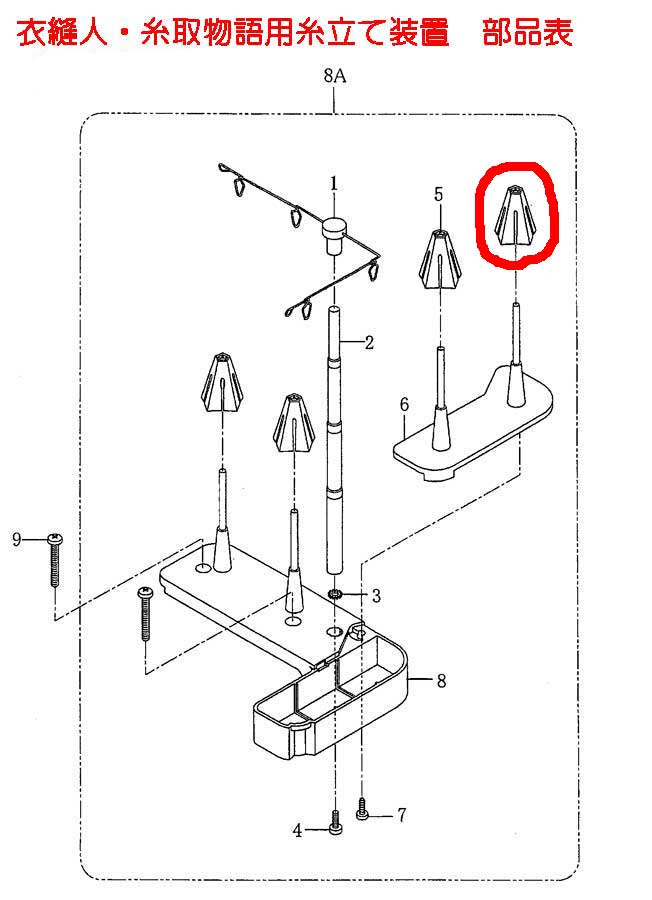 衣縫人・糸取物語用糸立て装置　部品表

8A

1

5

2

6

9

3

8

4

7